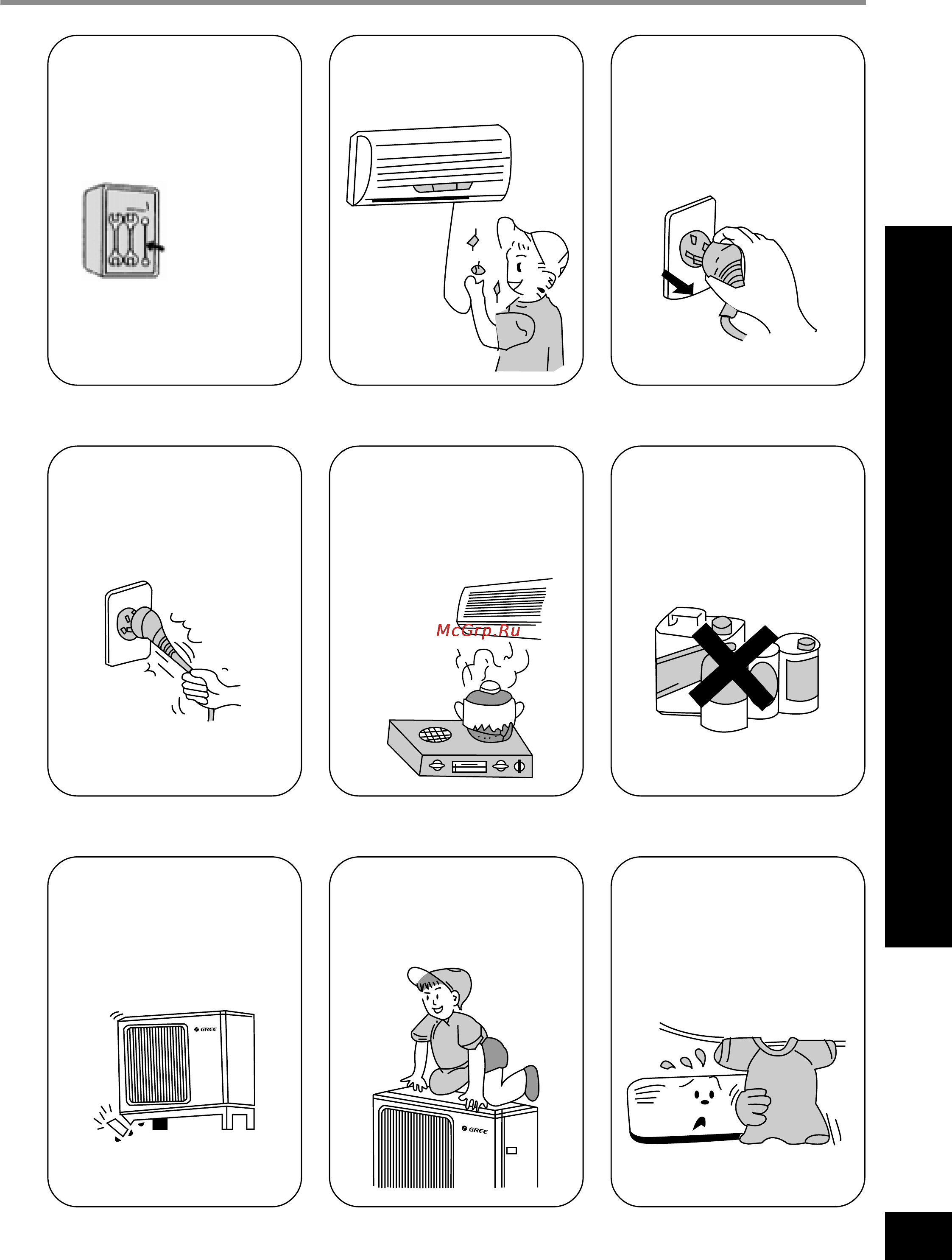 McGrp.Ru

GREE

GREE