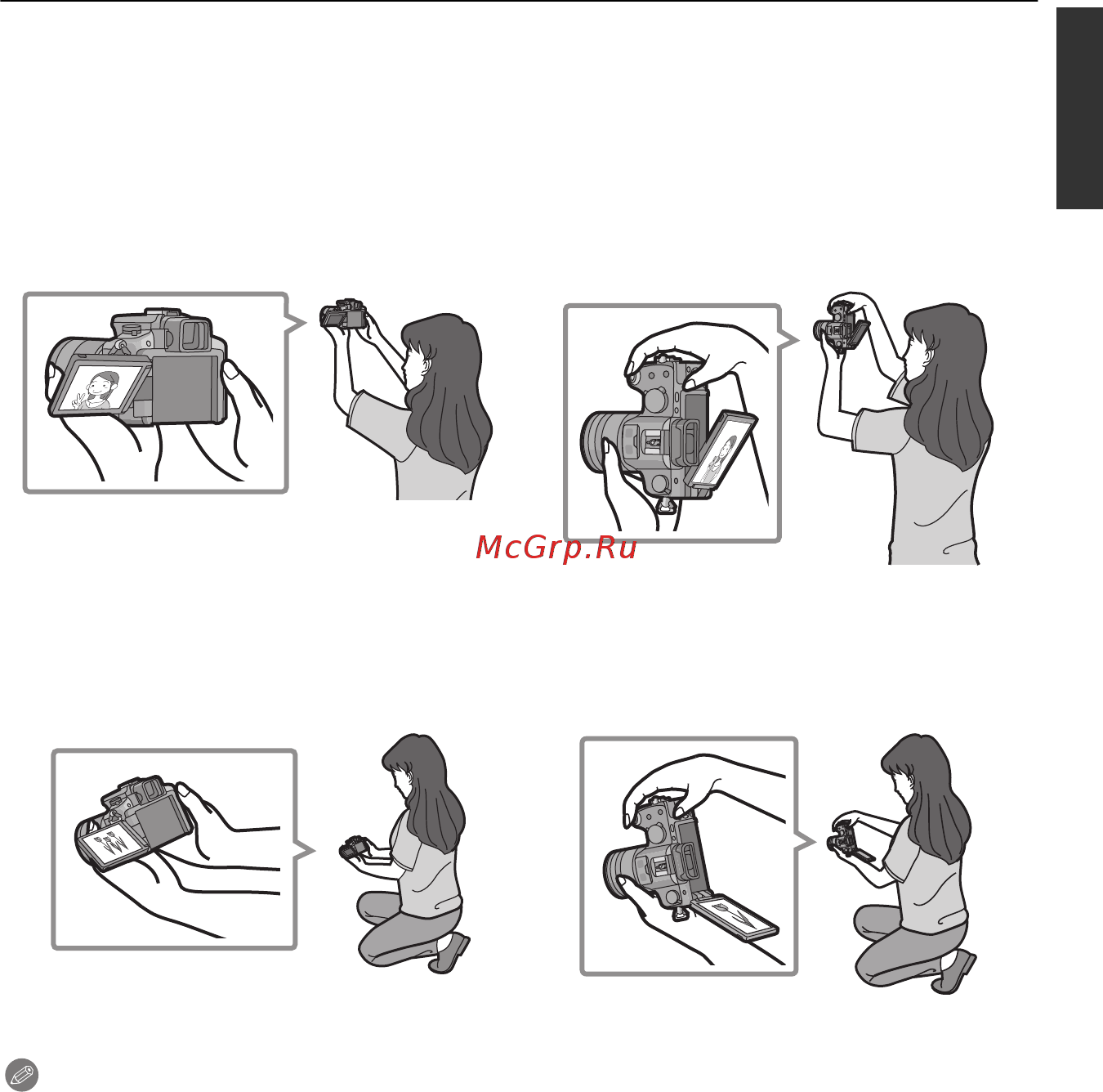 McGrp.Ru