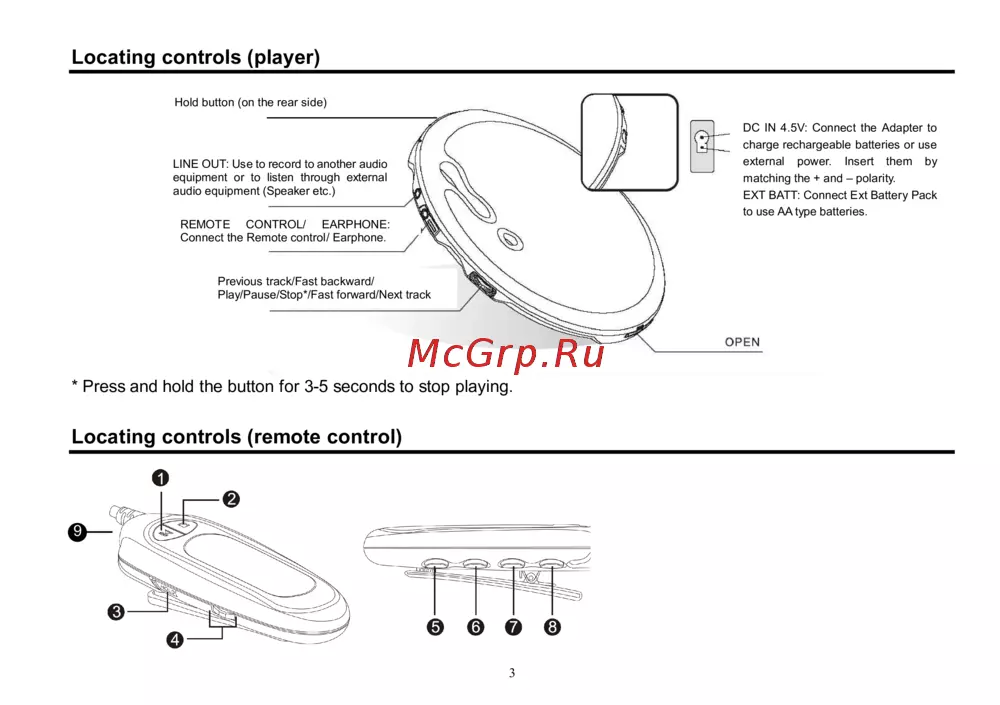 Locating controls (player)

Hold button (on the rear side)

LINE OUT: Use to record to another audio equipment or to listen through external audio equipment (Speaker etc.)

REMOTE CONTROL/ EARPHONE: Connect the Remote control/ Earphone.

Previous track/Fast backward/ Play/Pause/Stop*/Fast forward/Next track

DC IN 4.5V: Connect the Adapter to charge rechargeable batteries or use external power. Insert them by matching the + and – polarity.
EXT BATT: Connect Ext Battery Pack to use AA type batteries.

OPEN

McGrp.Ru

* Press and hold the button for 3-5 seconds to stop playing.

Locating controls (remote control)

1
2
9
3
4
5
6
7
8

3