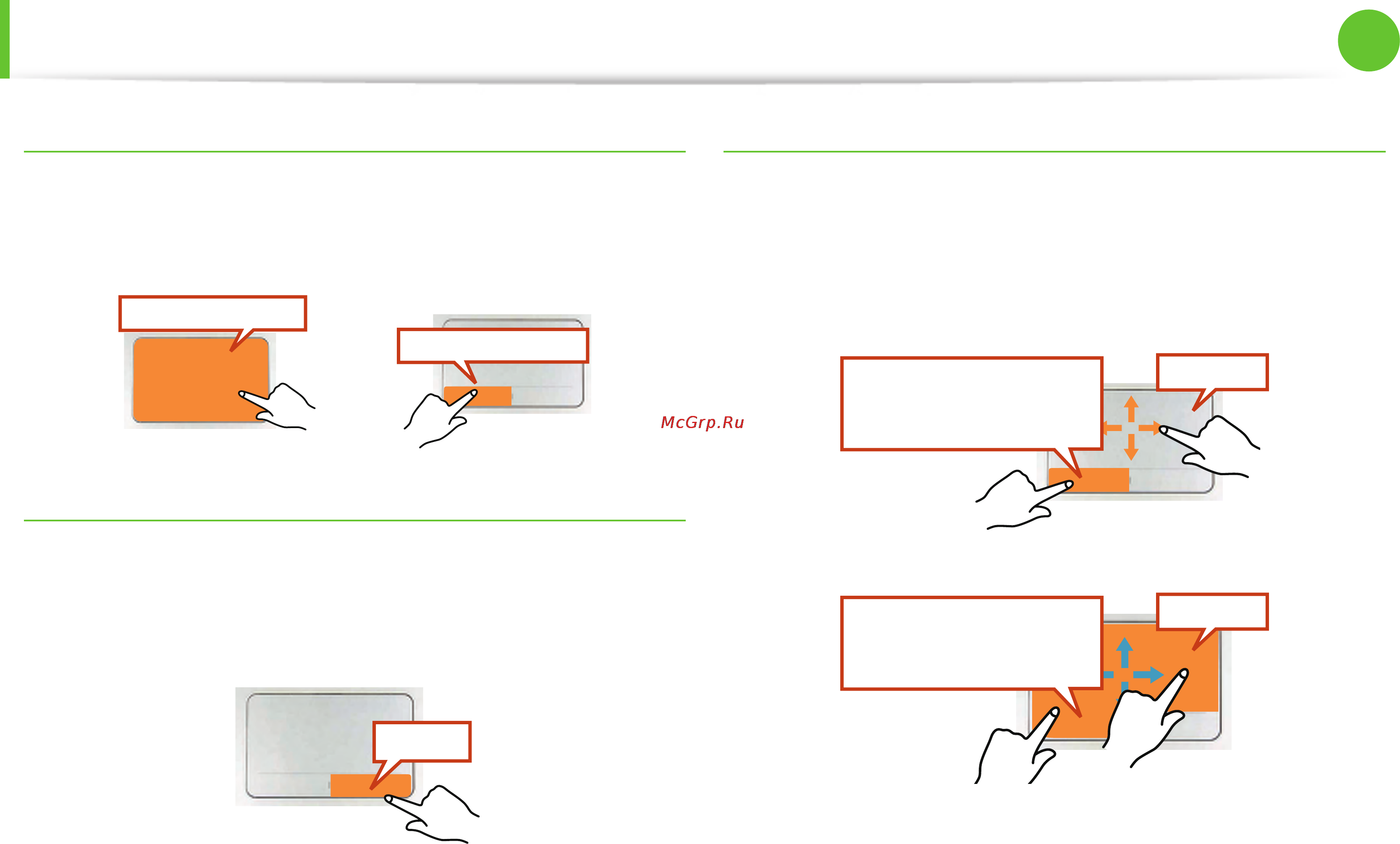 McGrp.Ru