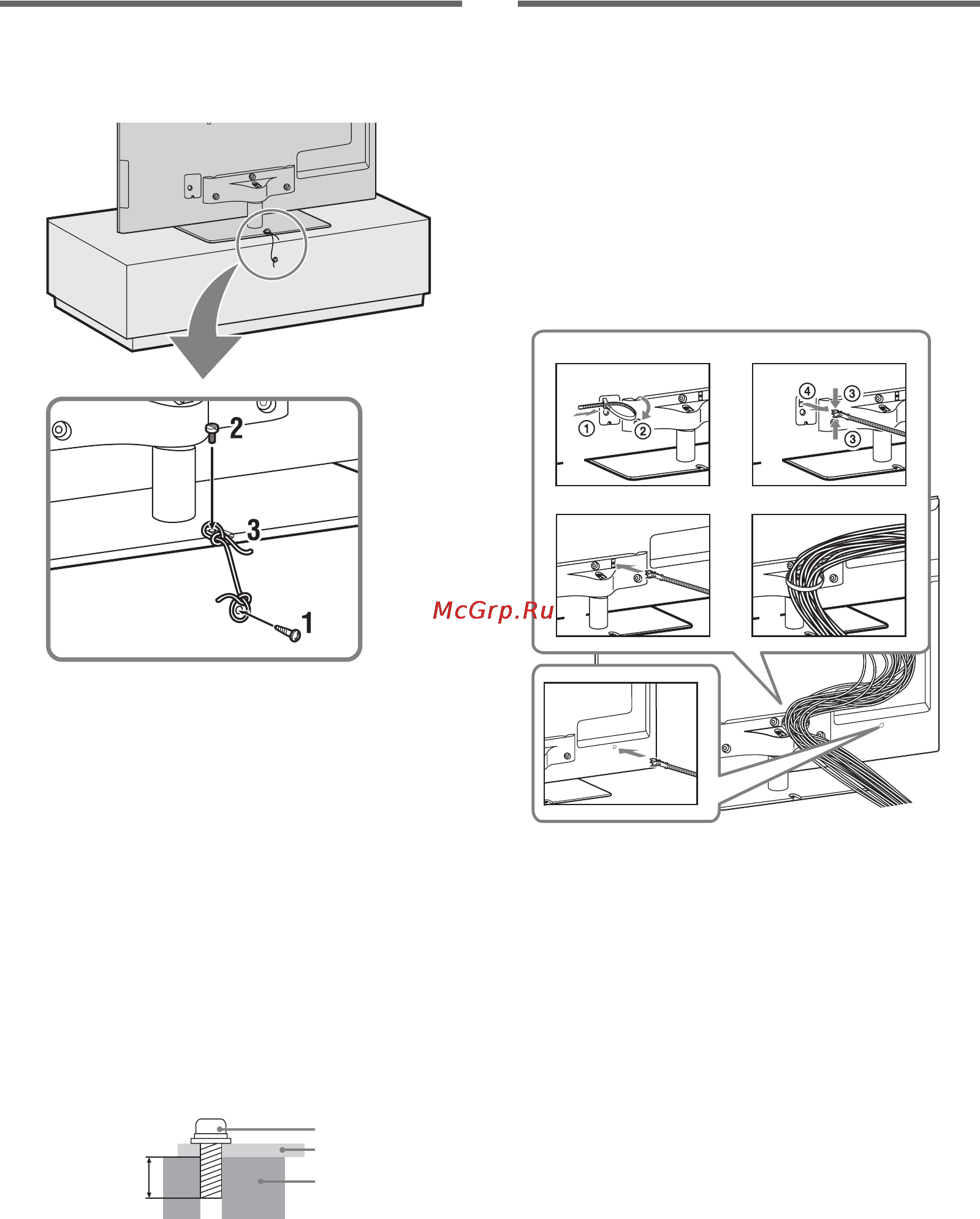 2

3

1

①

②

④

③

③

McGrp.Ru