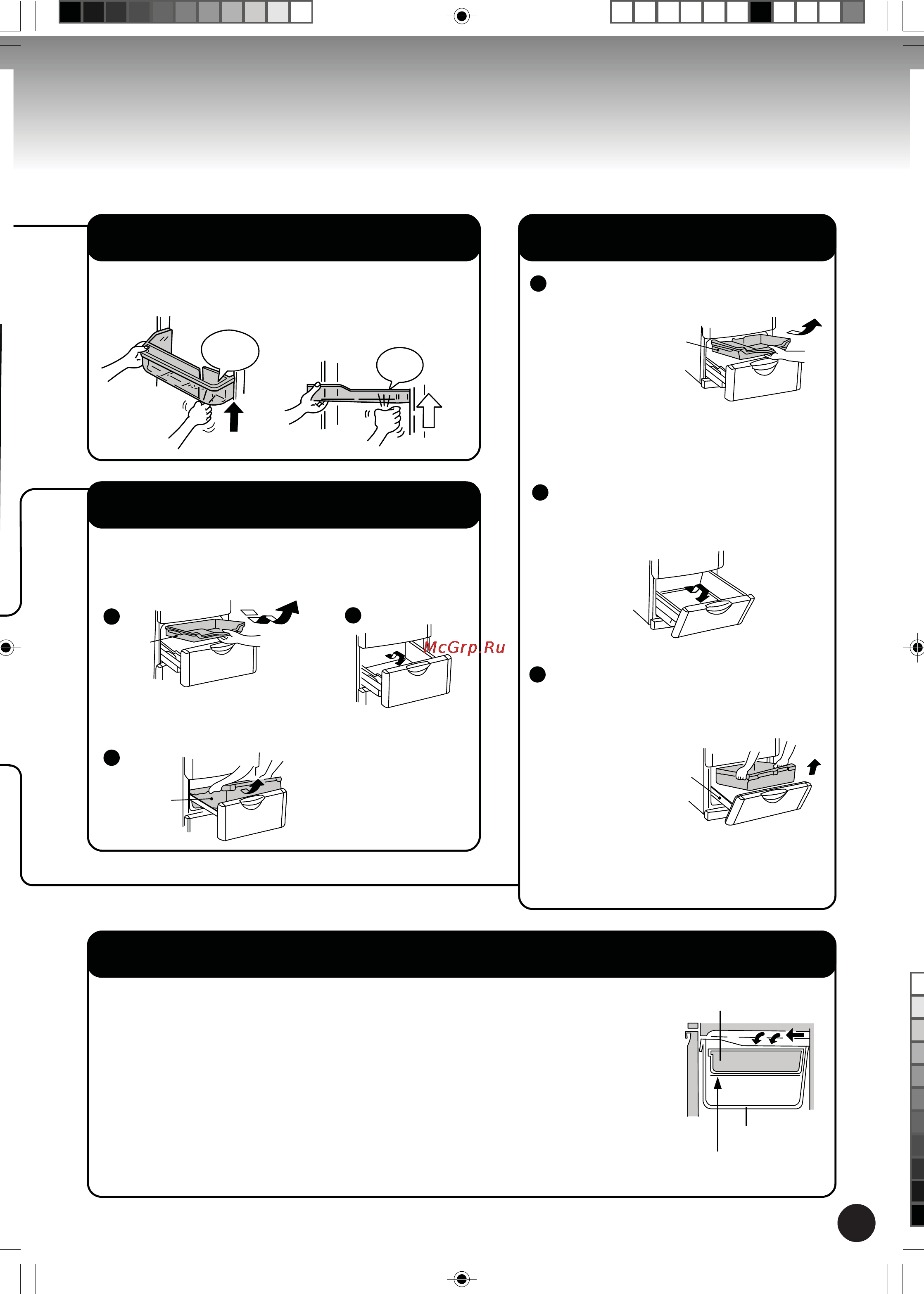 McGrp.Ru