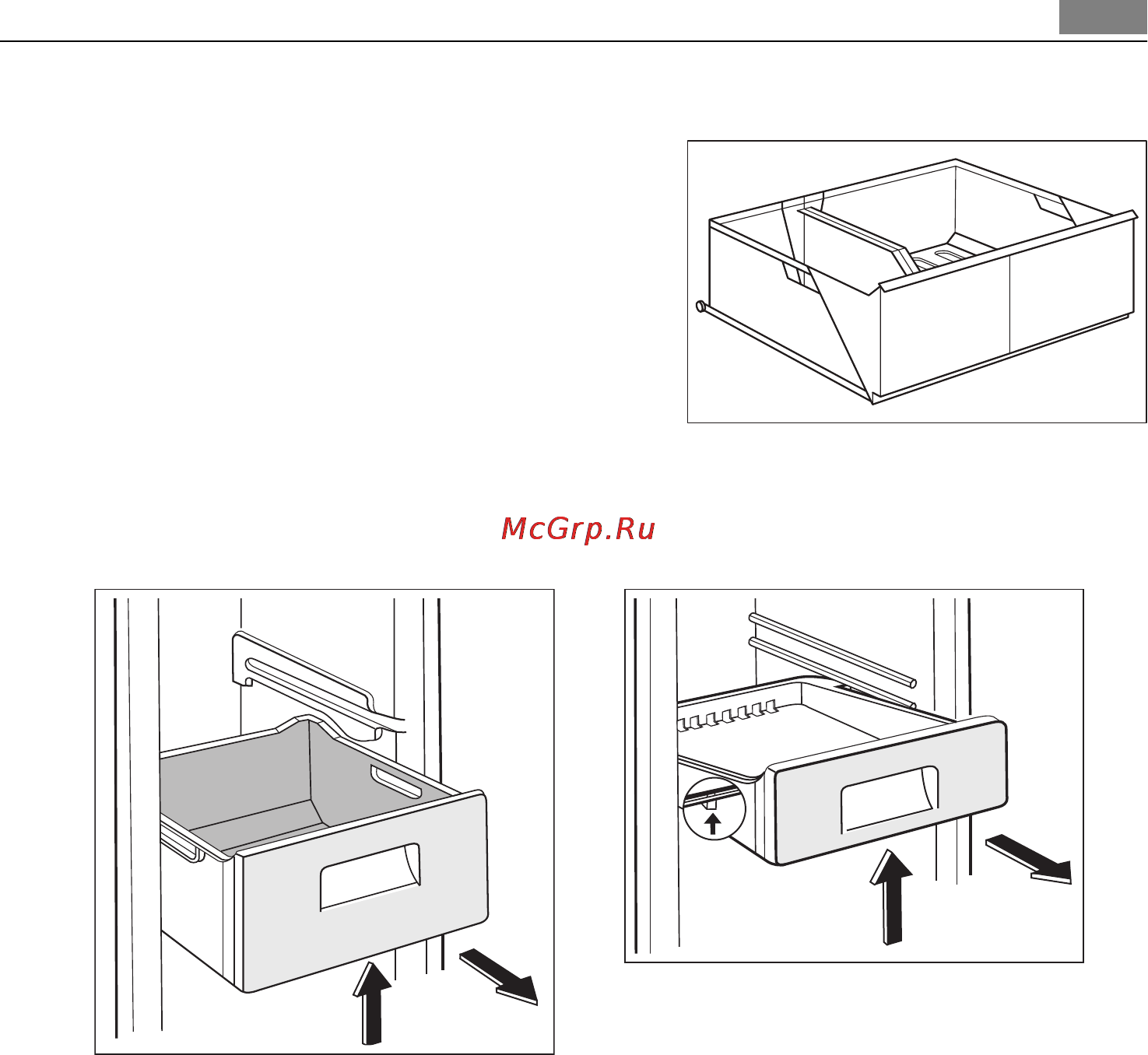 McGrp.Ru