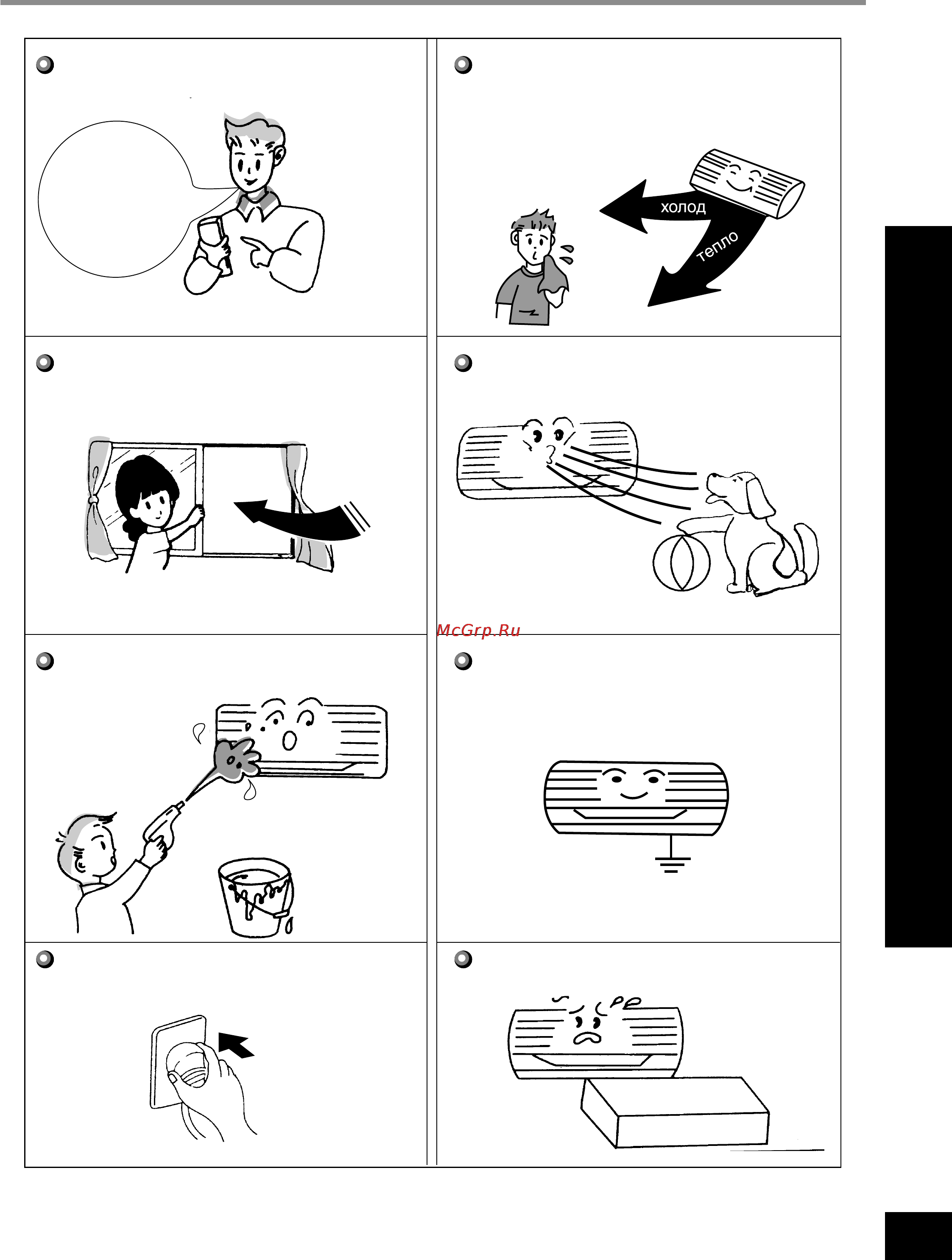 холод

тепло

McGrp.Ru