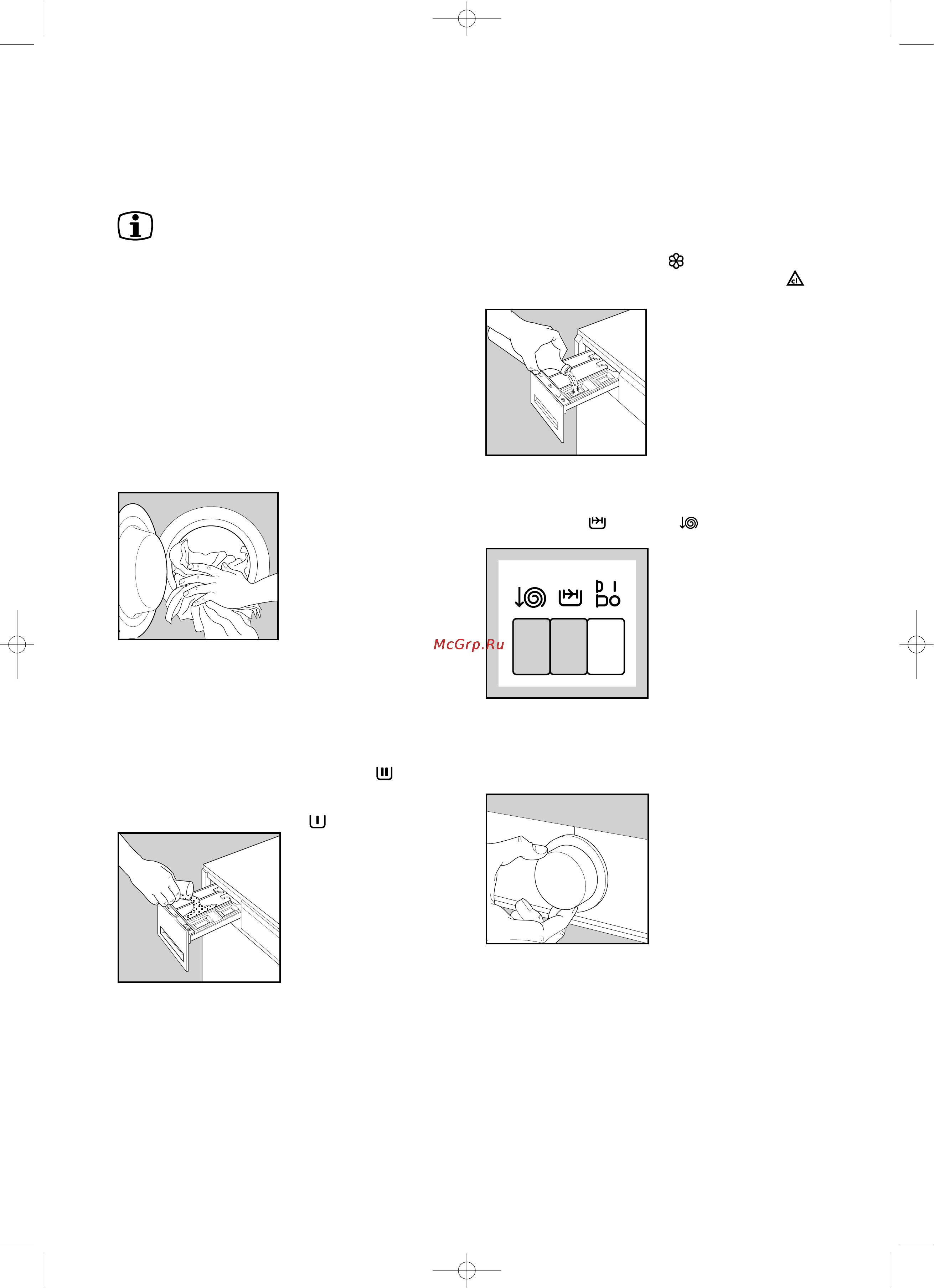 McGrp.Ru