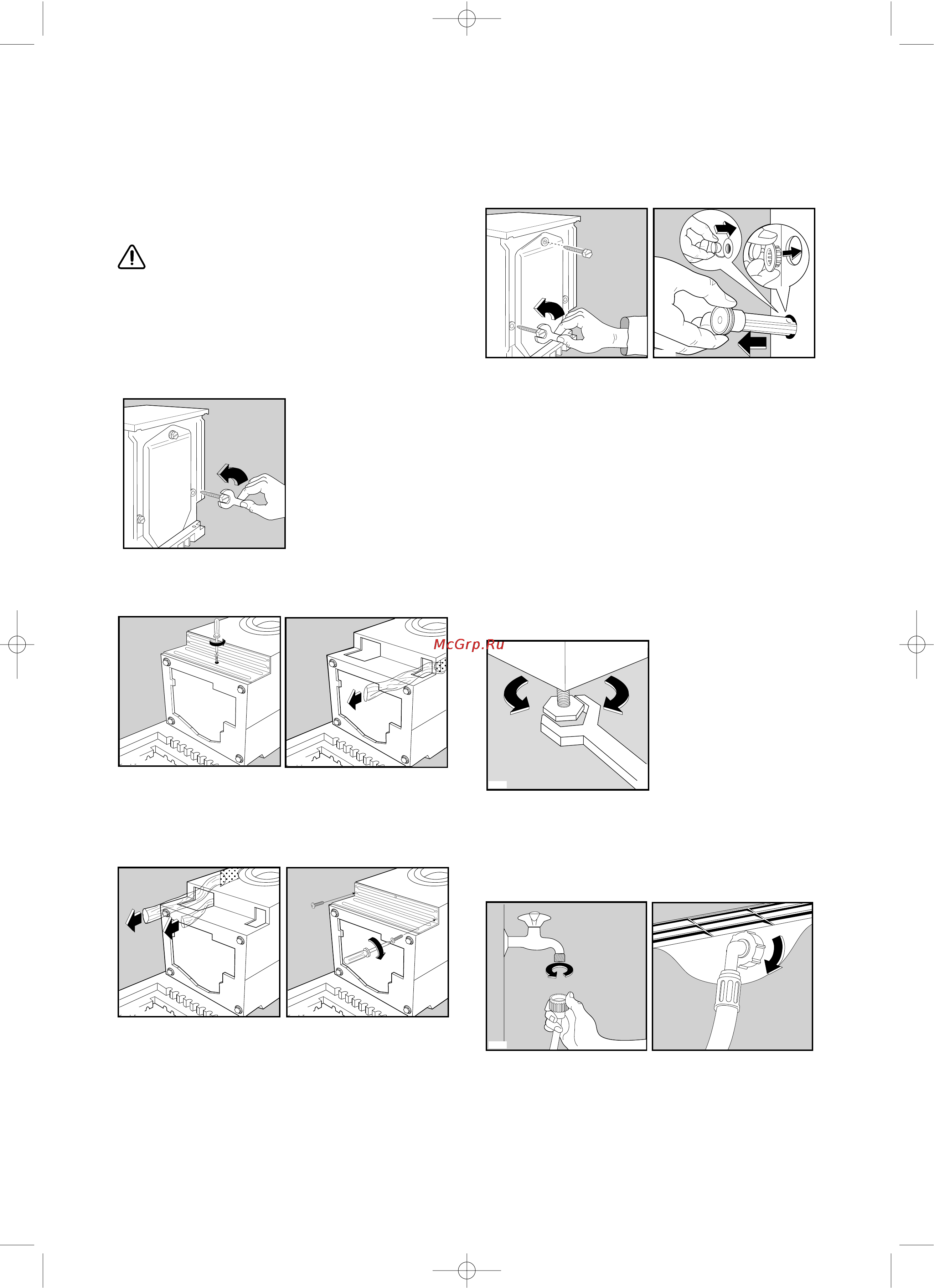 McGrp.Ru