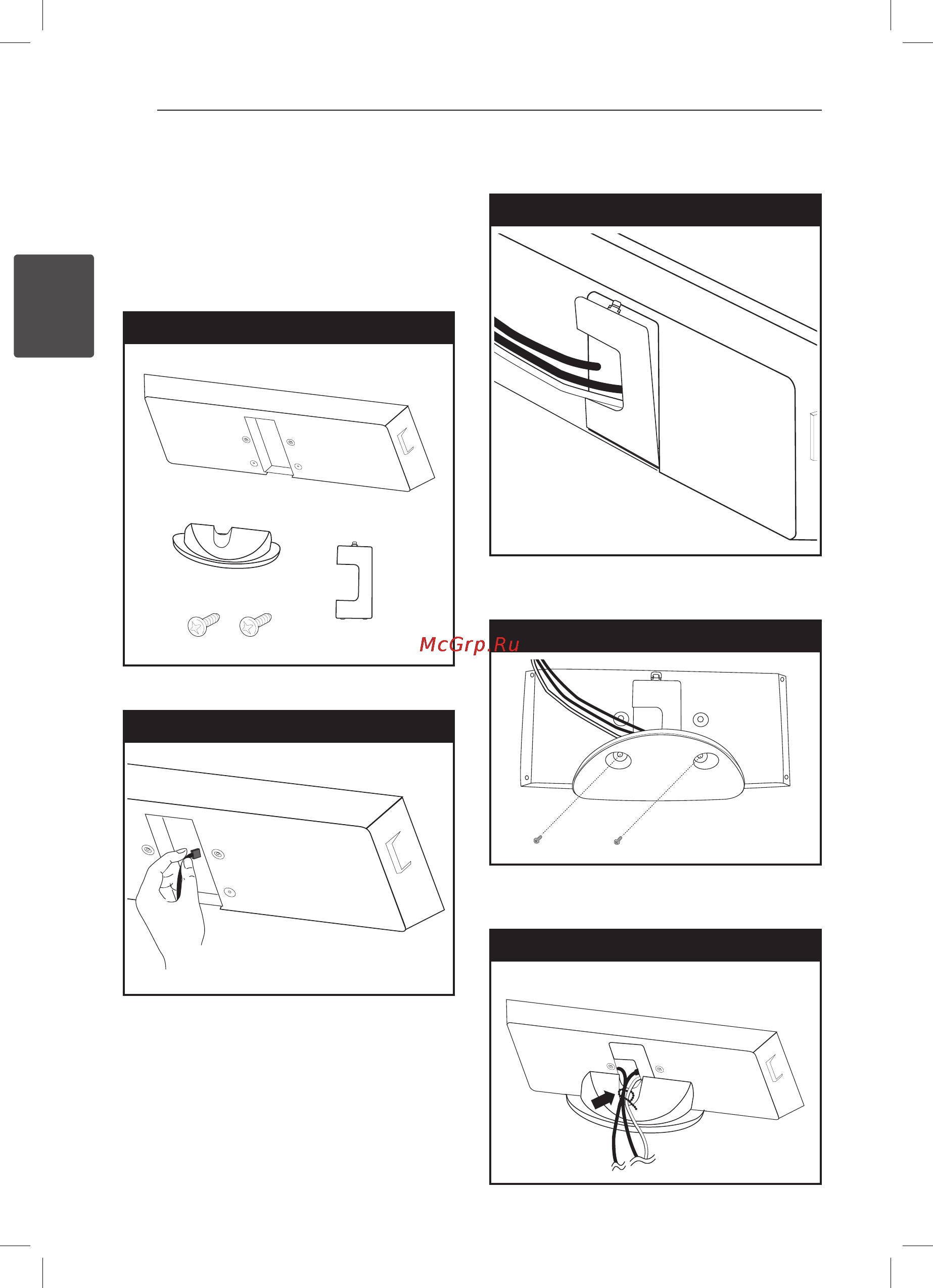 McGrp.Ru