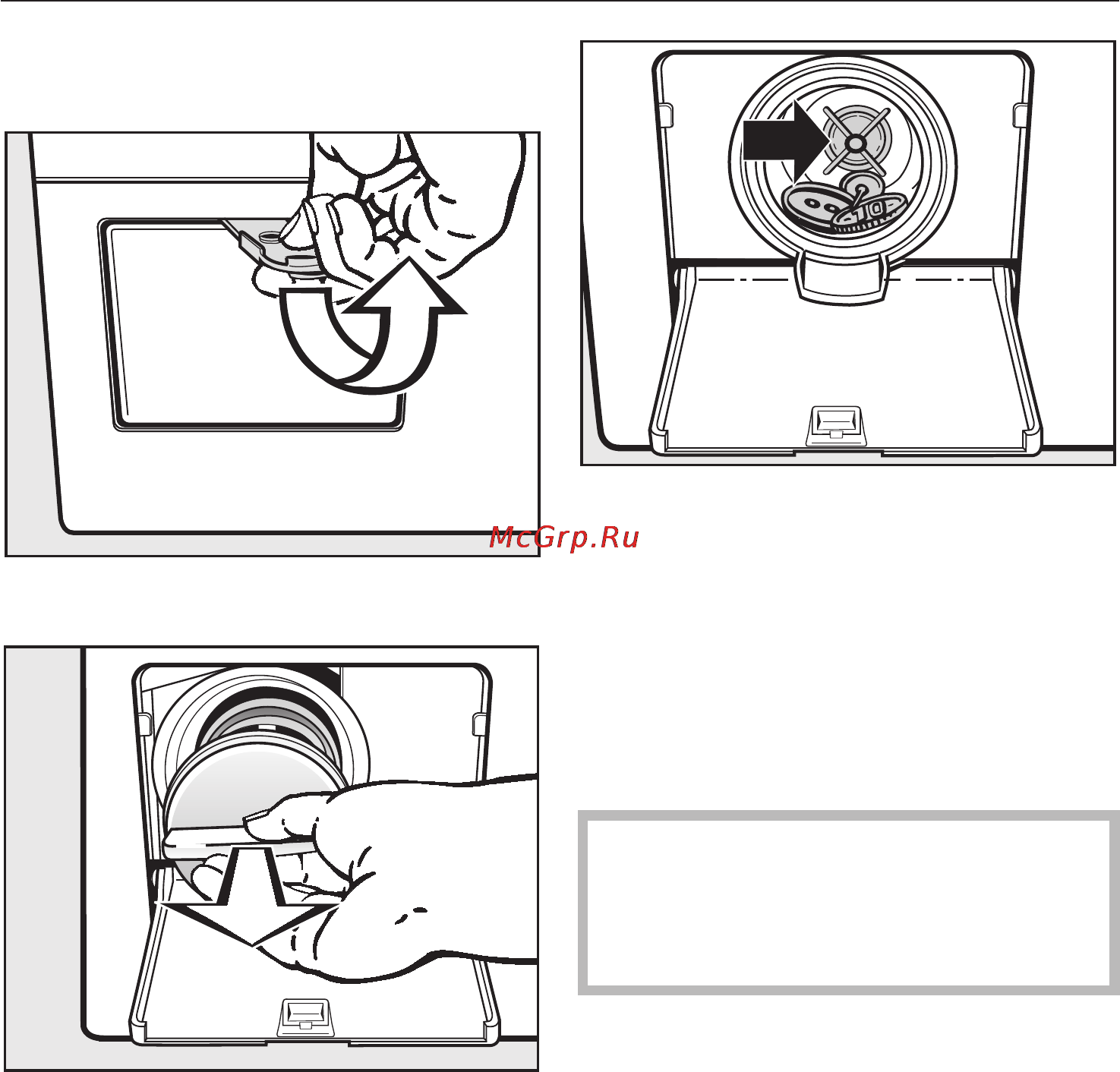 McGrp.Ru