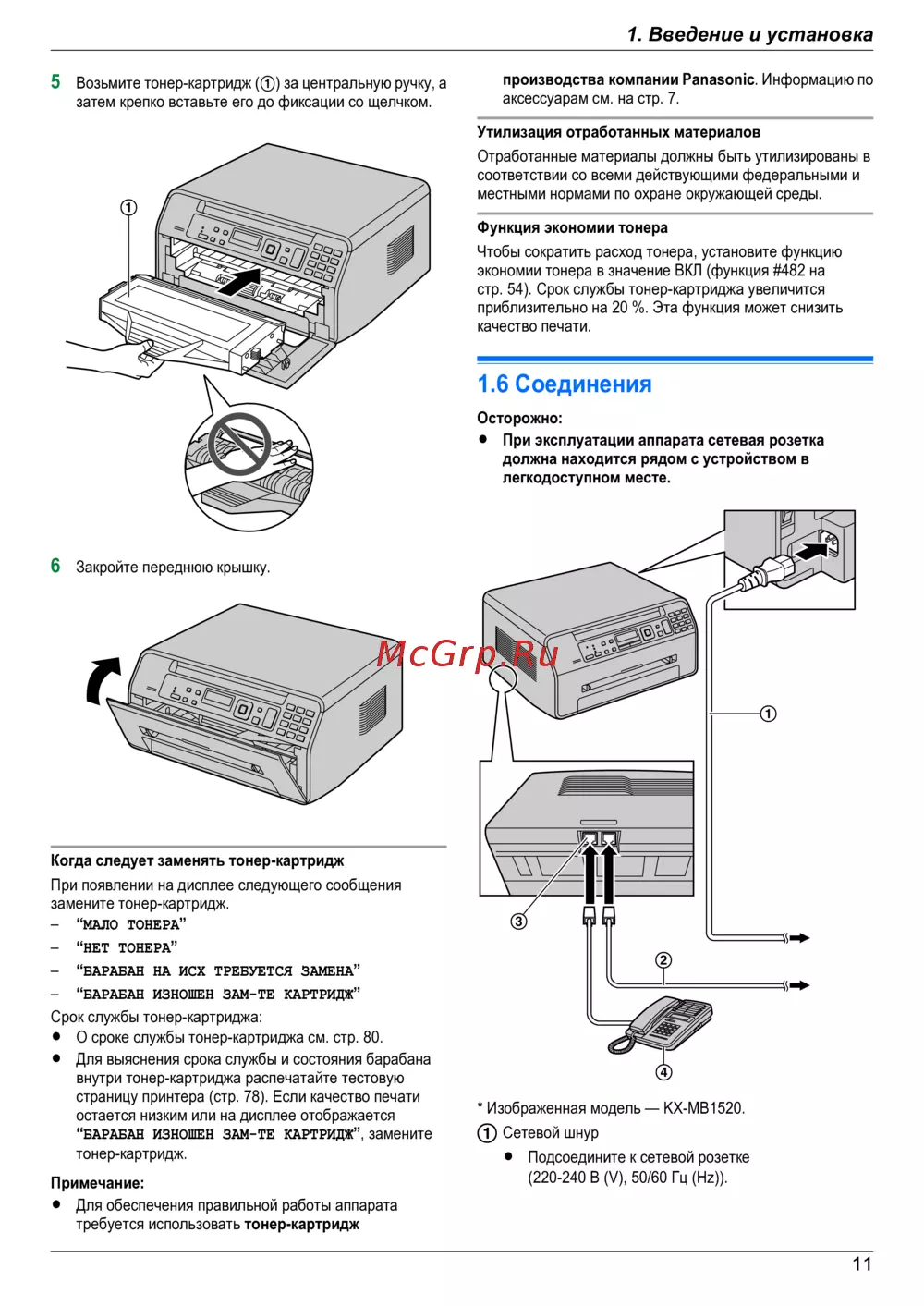 1. Введение и установка

5 Возьмите тонер-картридж (①) за центральную ручку, а затем крепко вставьте его до фиксации со щелчком.

①

6 Закройте переднюю крышку.

Когда следует заменять тонер-картридж
При появлении на дисплее следующего сообщения замените тонер-картридж.
– “МАЛО ТОНЕРА”
– “НЕТ ТОНЕРА”
– “БАРАБАН НА ИСХ ТРЕБУЕТСЯ ЗАМЕНА”
– “БАРАБАН ИЗНОШЕН ЗАМ-ТЕ КАРТРИДЖ”
Срок службы тонер-картриджа:
● О сроке службы тонер-картриджа см. стр. 80.
● Для выяснения срока службы и состояния барабана внутри тонер-картриджа распечатайте тестовую страницу принтера (стр. 78). Если качество печати остается низким или на дисплее отображается “БАРАБАН ИЗНОШЕН ЗАМ-ТЕ КАРТРИДЖ”, замените тонер-картридж.

Примечание:
● Для обеспечения правильной работы аппарата требуется использовать тонер-картридж производства компании Panasonic. Информацию по аксессуарам см. на стр. 7.

Утилизация отработанных материалов
Отработанные материалы должны быть утилизированы в соответствии со всеми действующими федеральными и местными нормами по охране окружающей среды.

Функция экономии тонера
Чтобы сократить расход тонера, установите функцию экономии тонера в значение ВКЛ (функция #482 на стр. 54). Срок службы тонер-картриджа увеличится приблизительно на 20 %. Эта функция может снизить качество печати.

1.6 Соединения
Осторожно:
● При эксплуатации аппарата сетевая розетка должна находится рядом с устройством в легкодоступном месте.

McGrp.Ru

①
②
③
④

* Изображенная модель — KX-MB1520.
① Сетевой шнур
● Подсоедините к сетевой розетке (220-240 В (V), 50/60 Гц (Hz)).

11