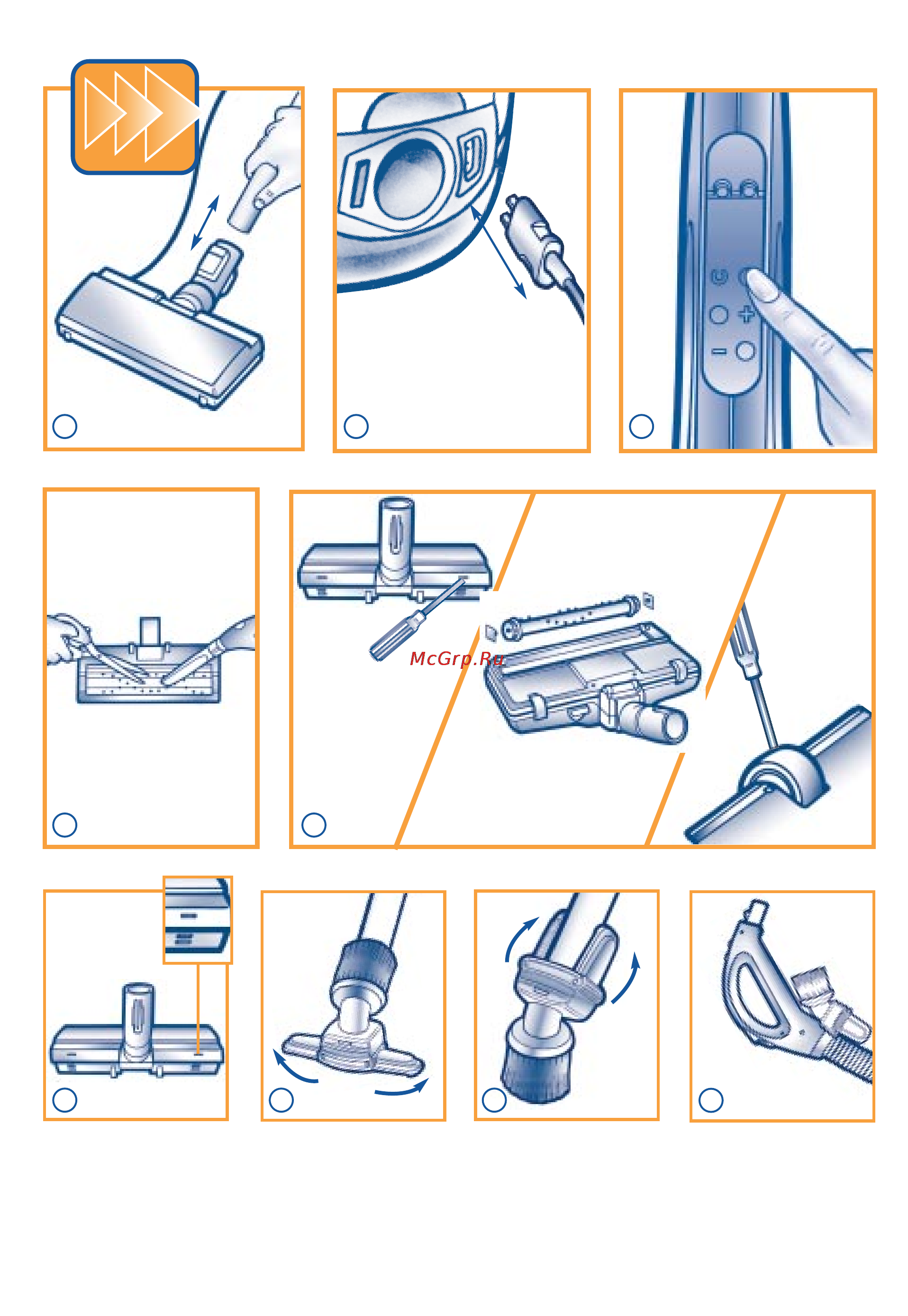 McGrp.Ru