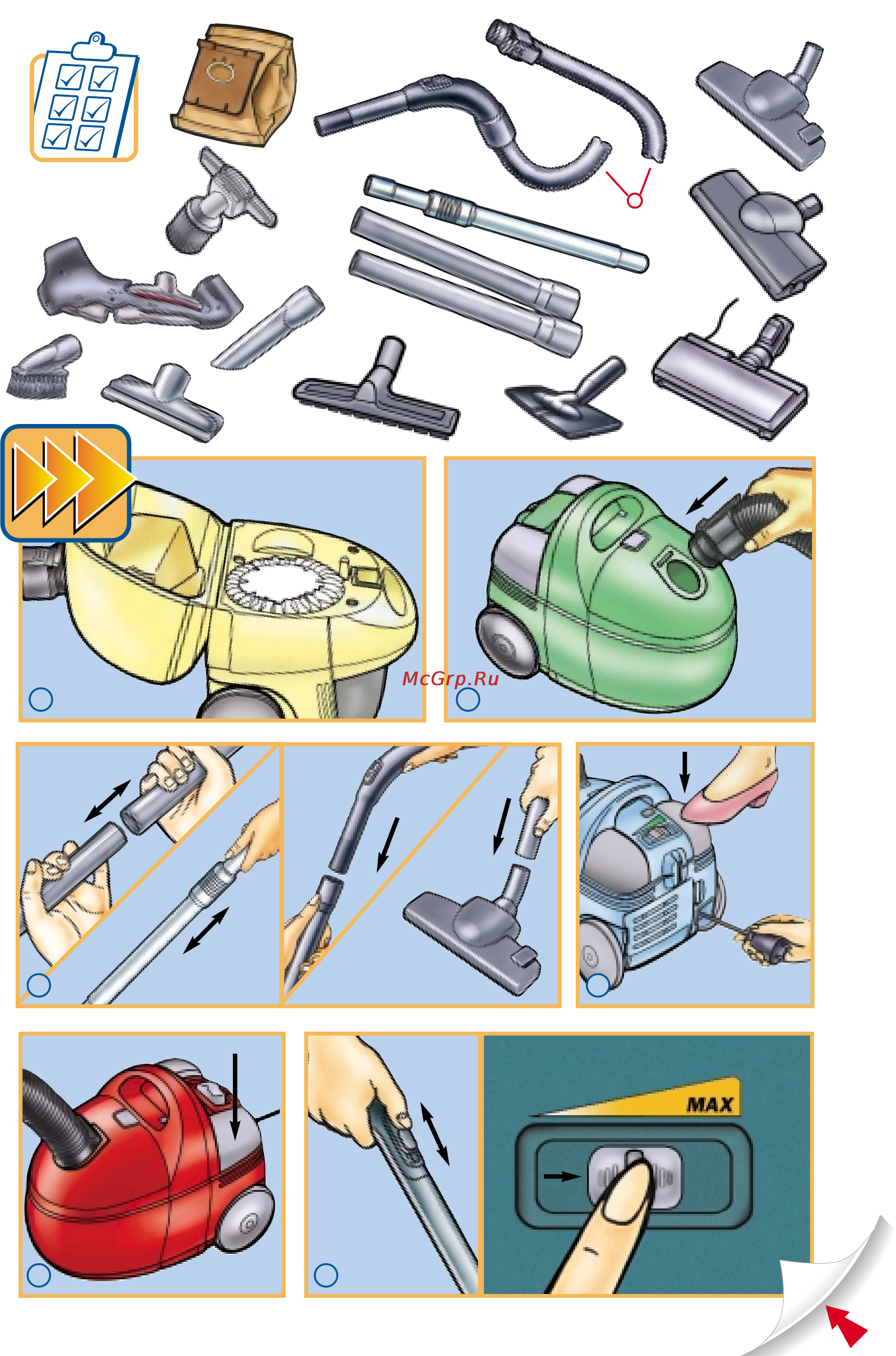 McGrp.Ru

MAX