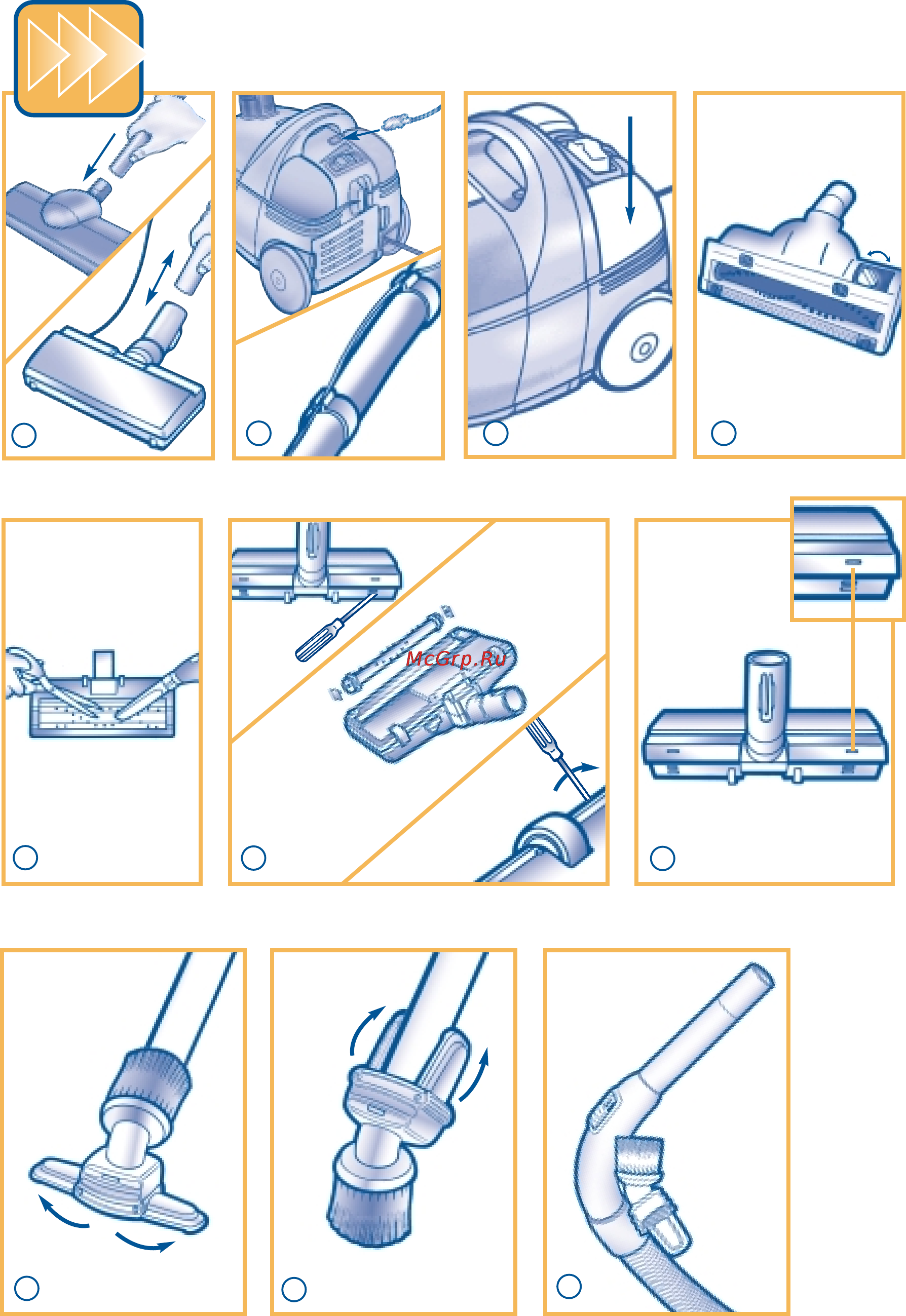 McGrp.Ru