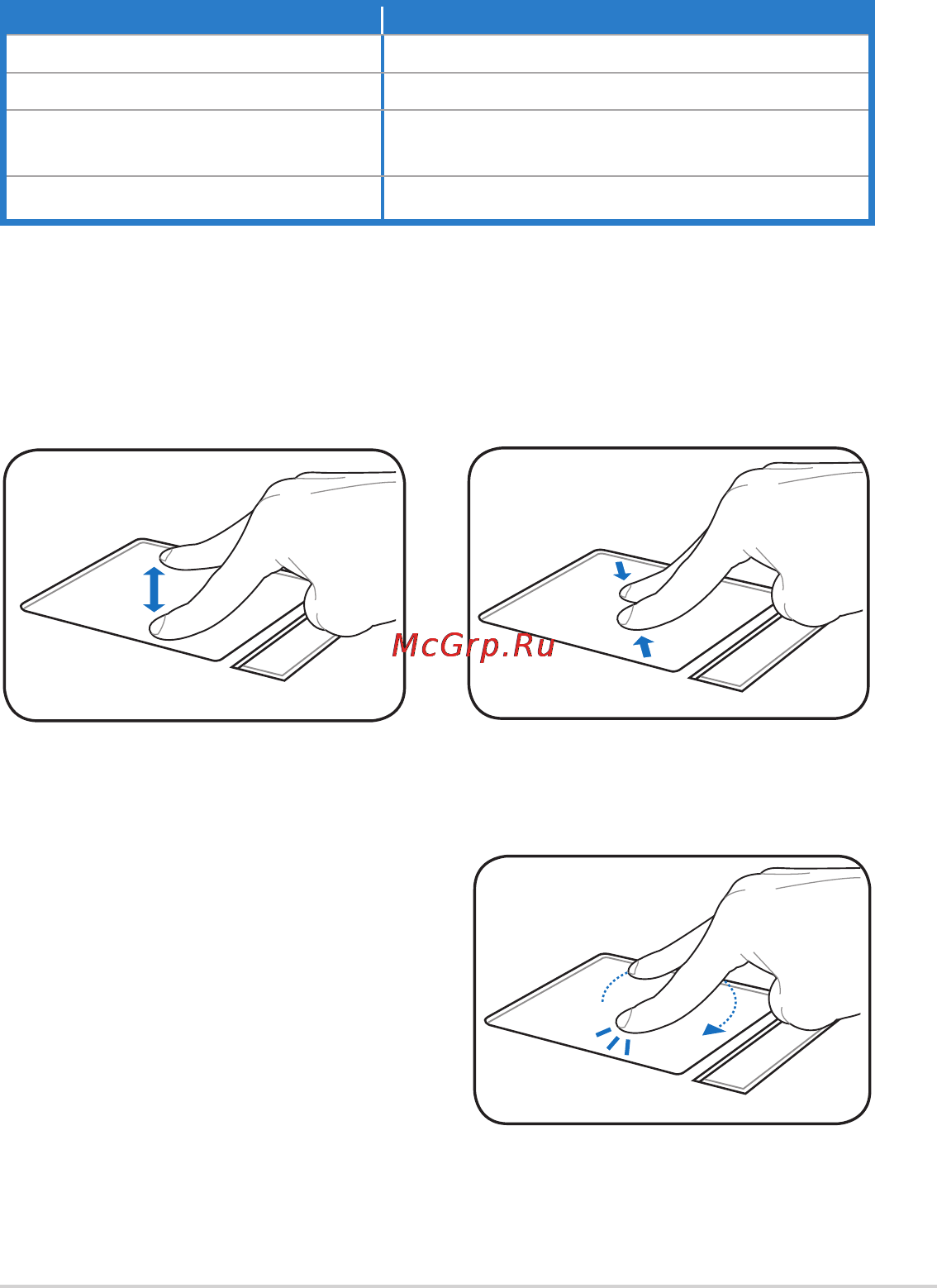 McGrp.Ru