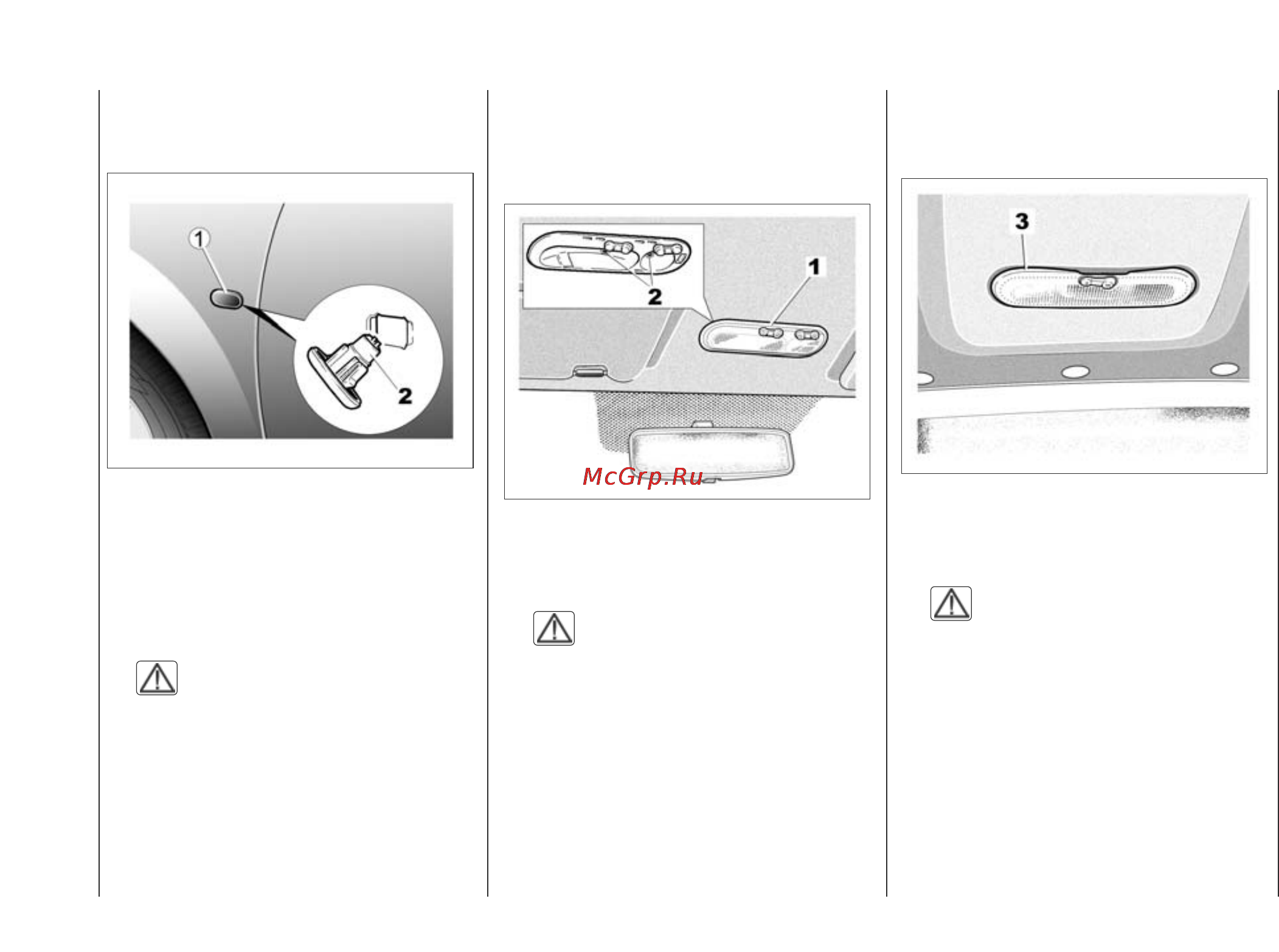 1

2

2

1

McGrp.Ru

3