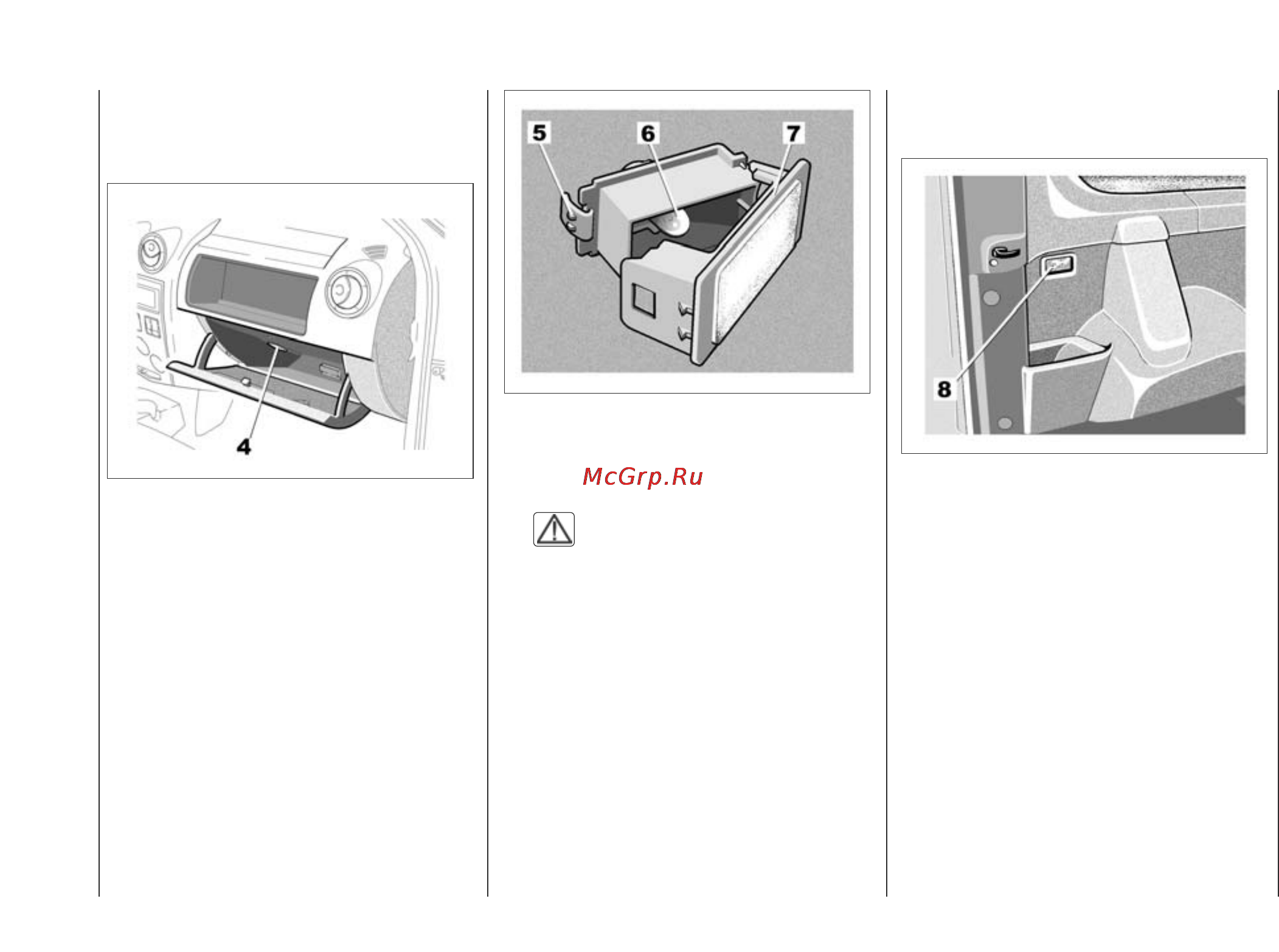 4

5
6
7

McGrp.Ru

8