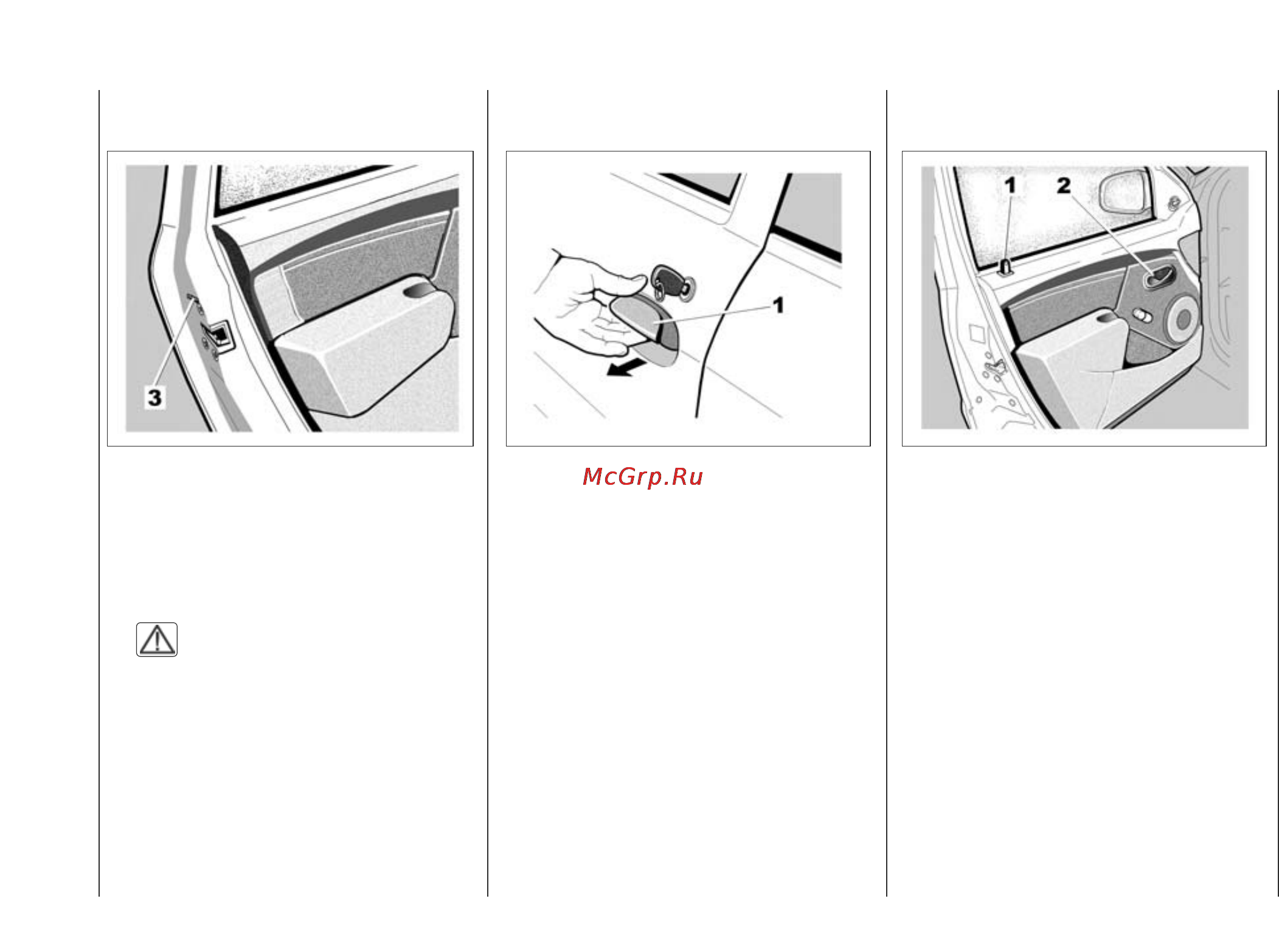 3

1

McGrp.Ru

1 2