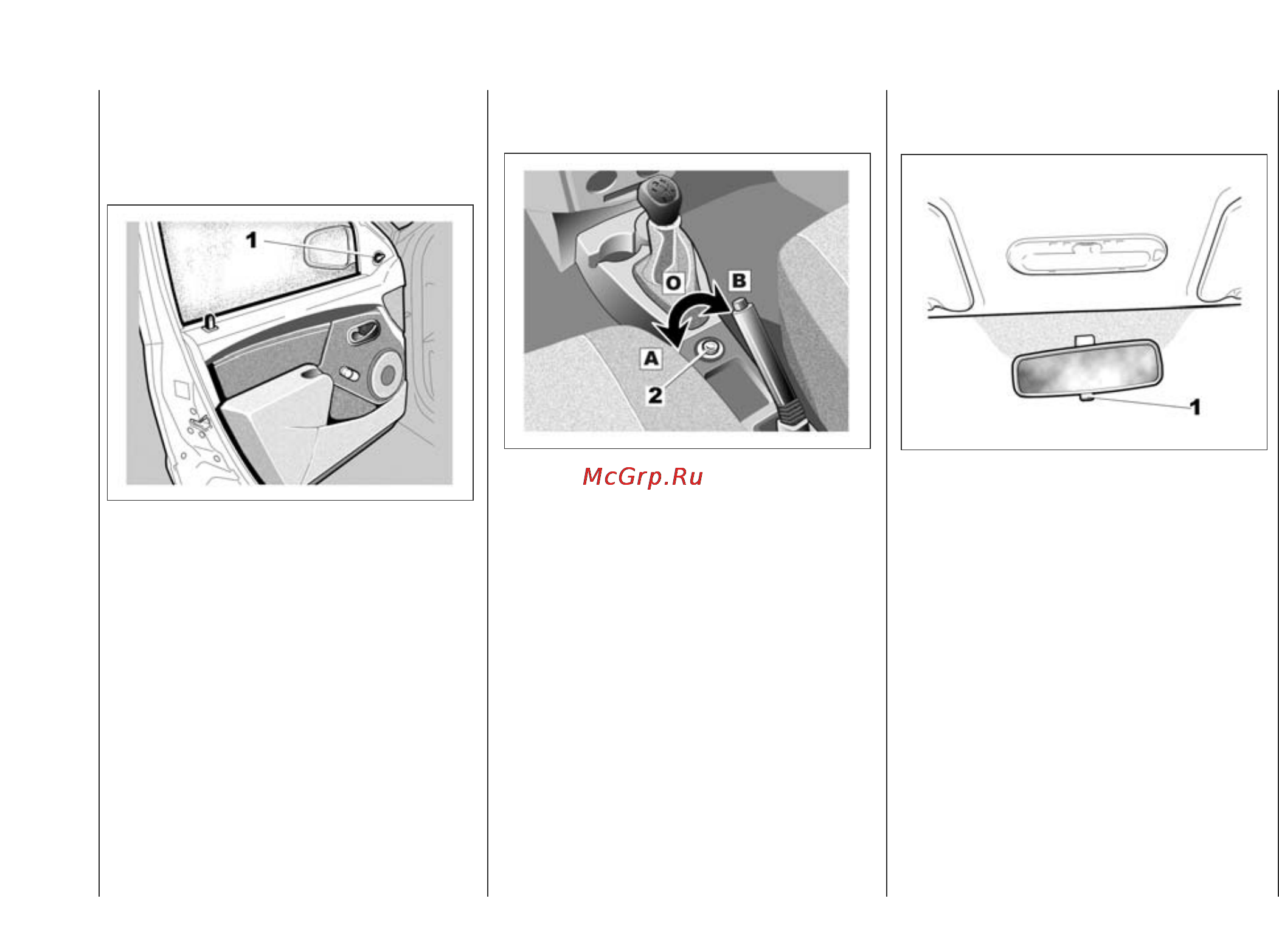 1

O

B

A

2

McGrp.Ru

1