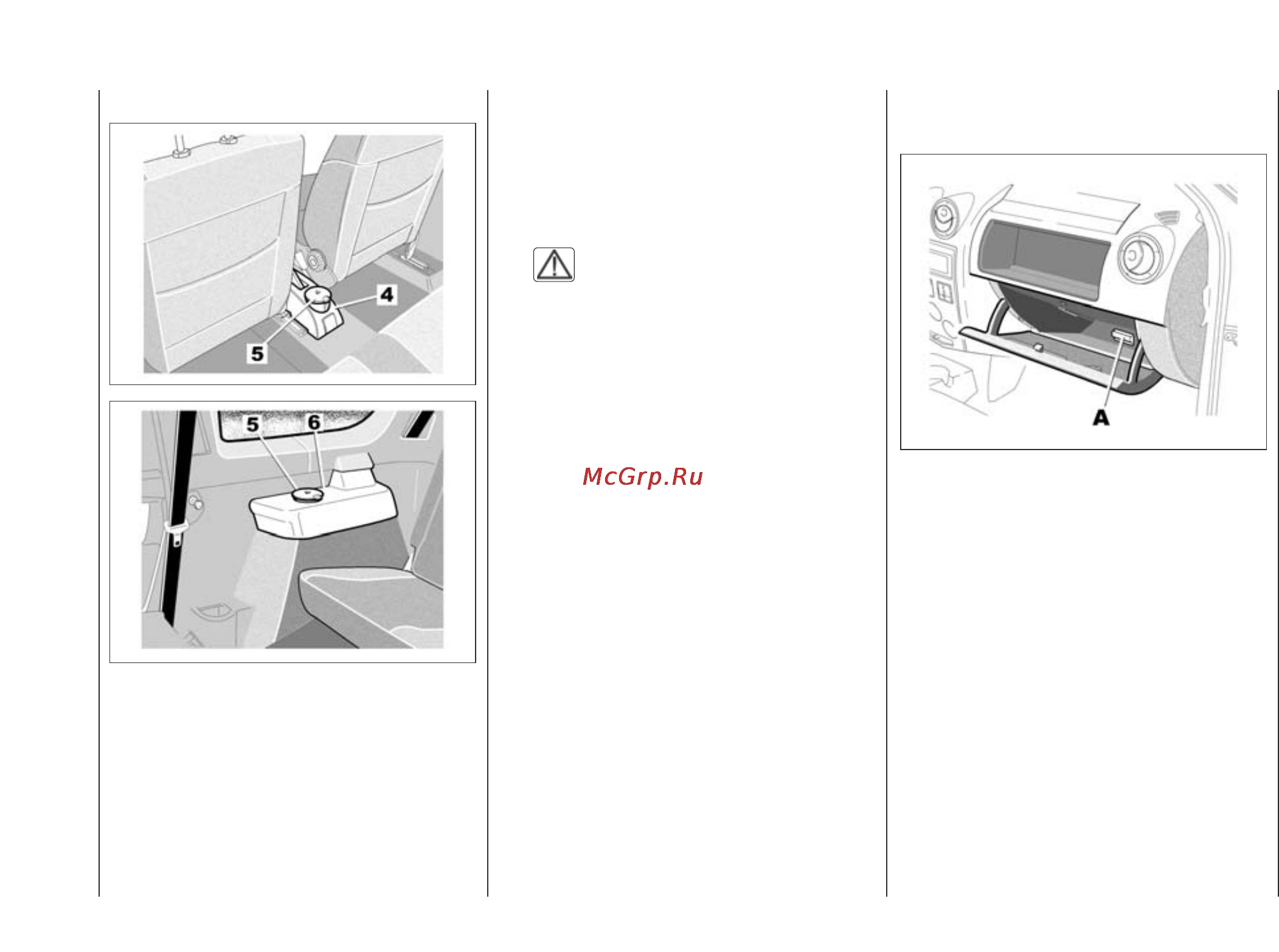 4

5

5 6

McGrp.Ru

A