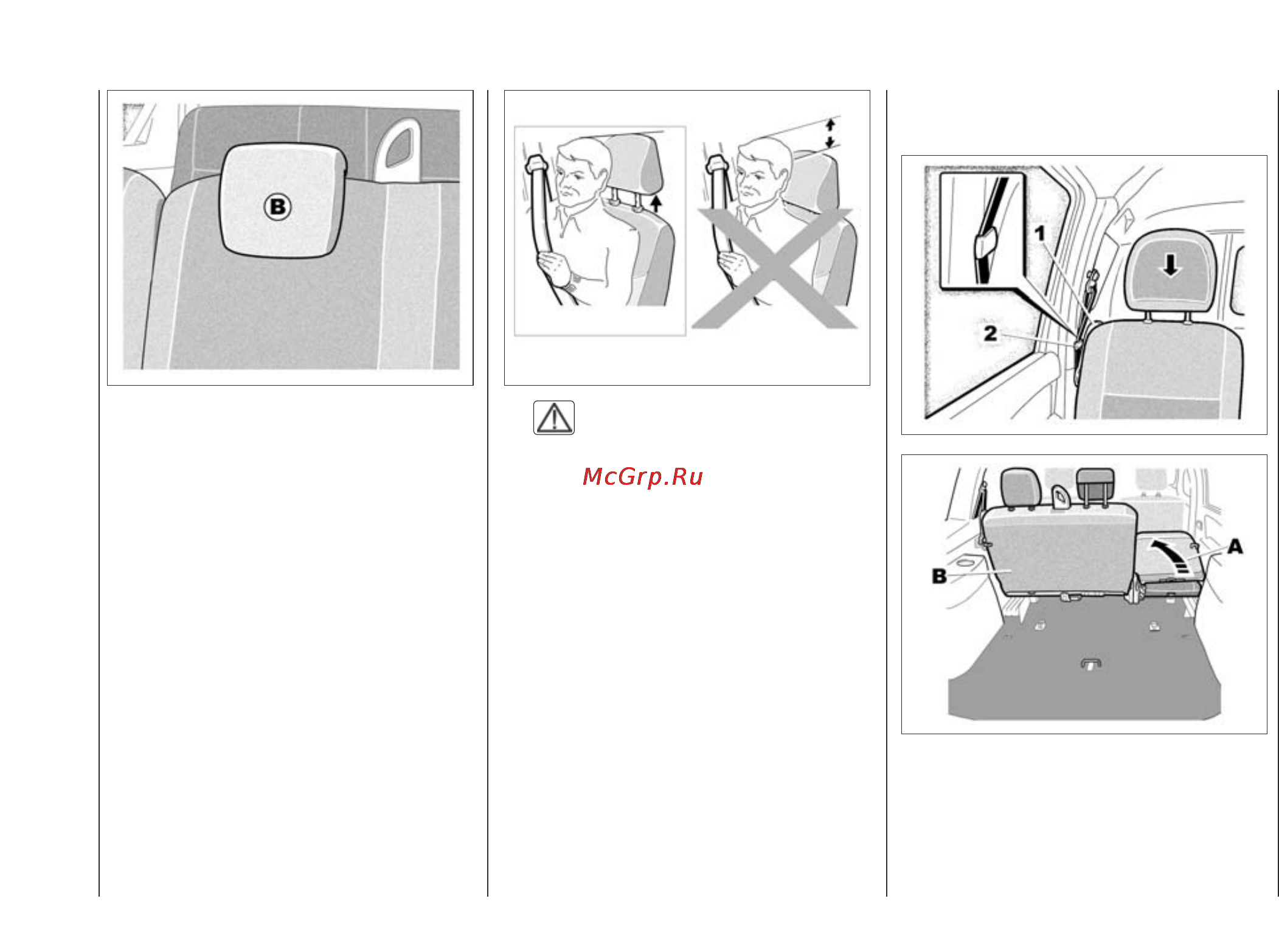 B

McGrp.Ru

1

2

A

B