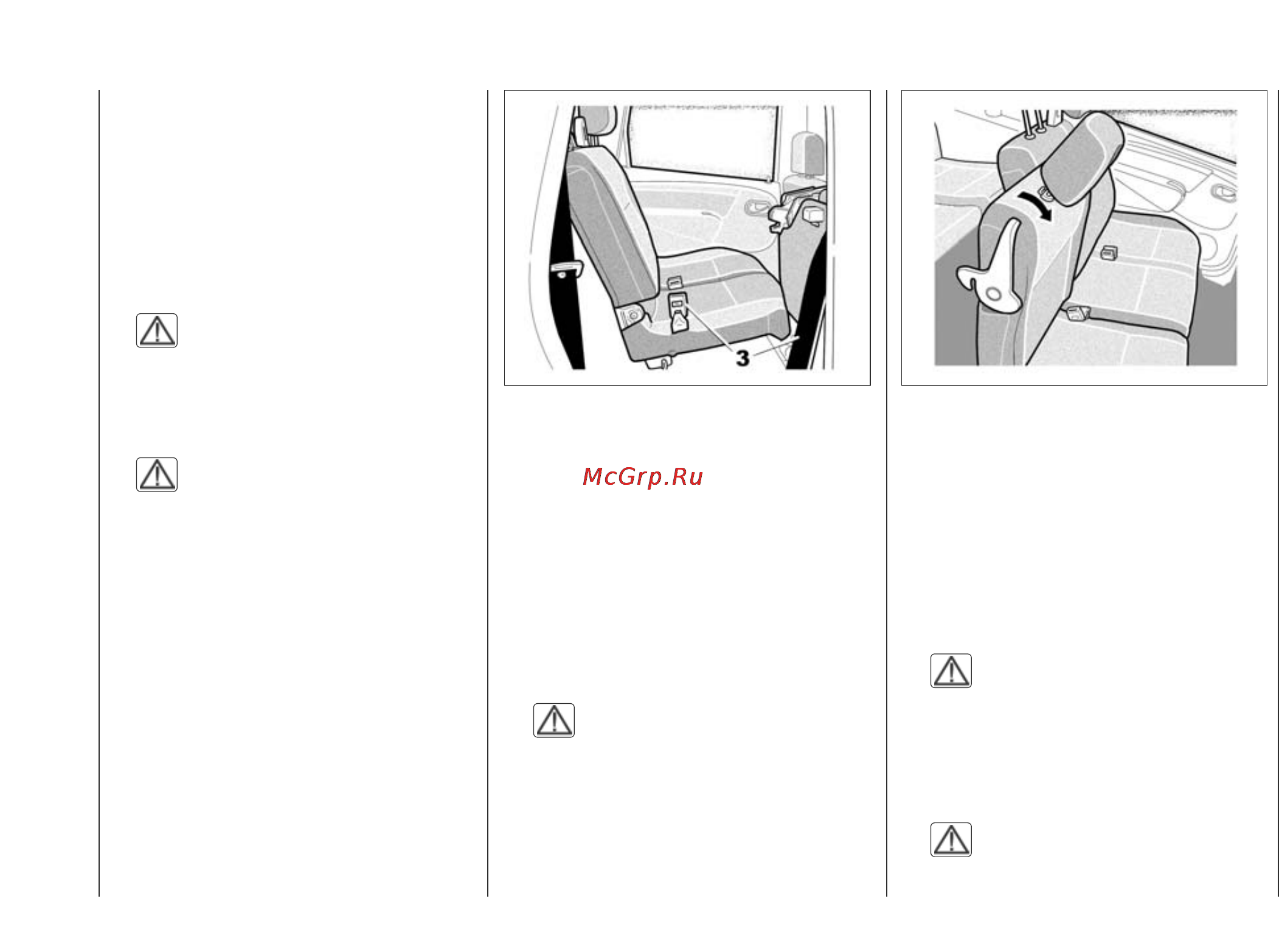 3

McGrp.Ru