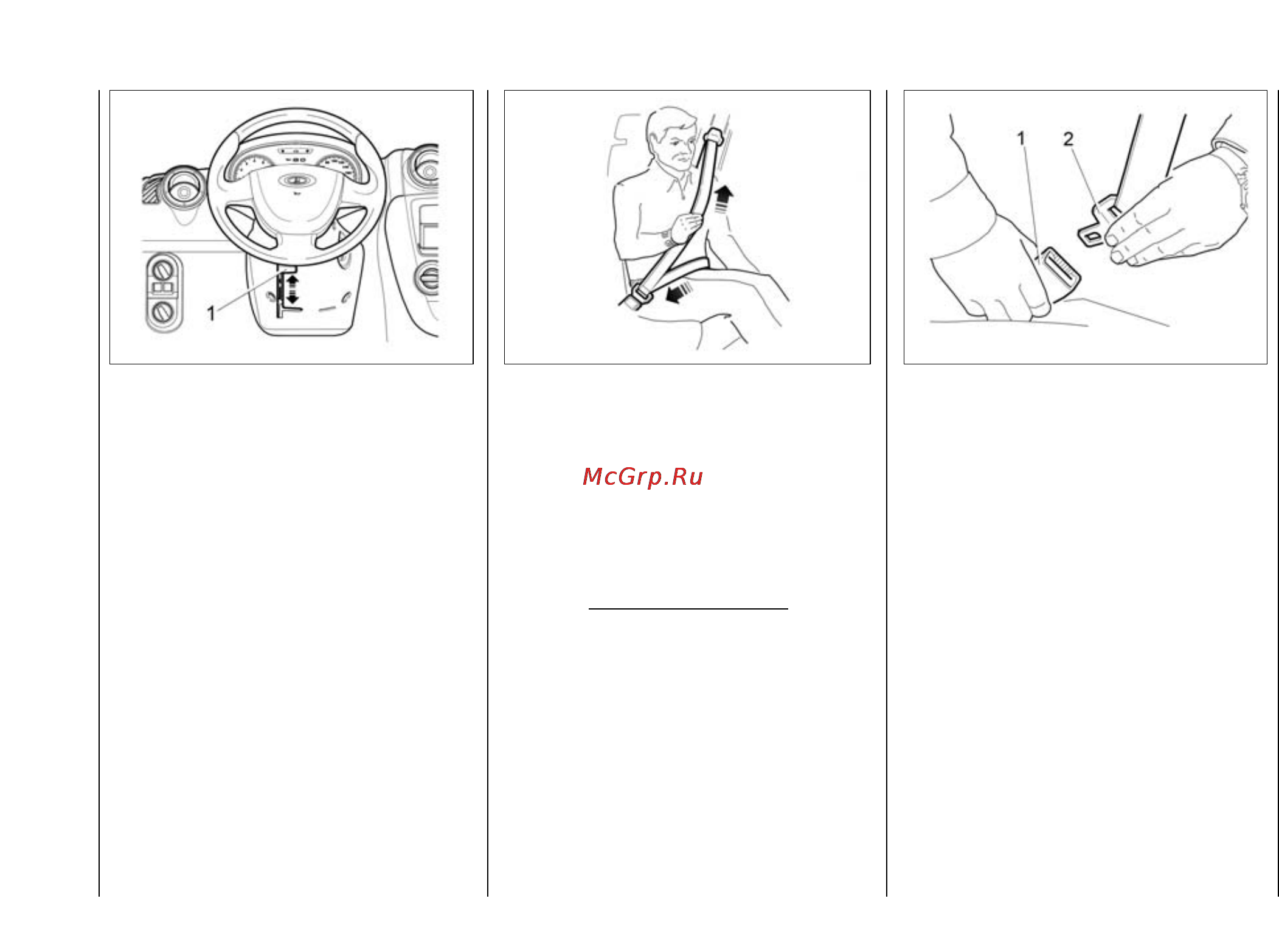 1

1 2

McGrp.Ru