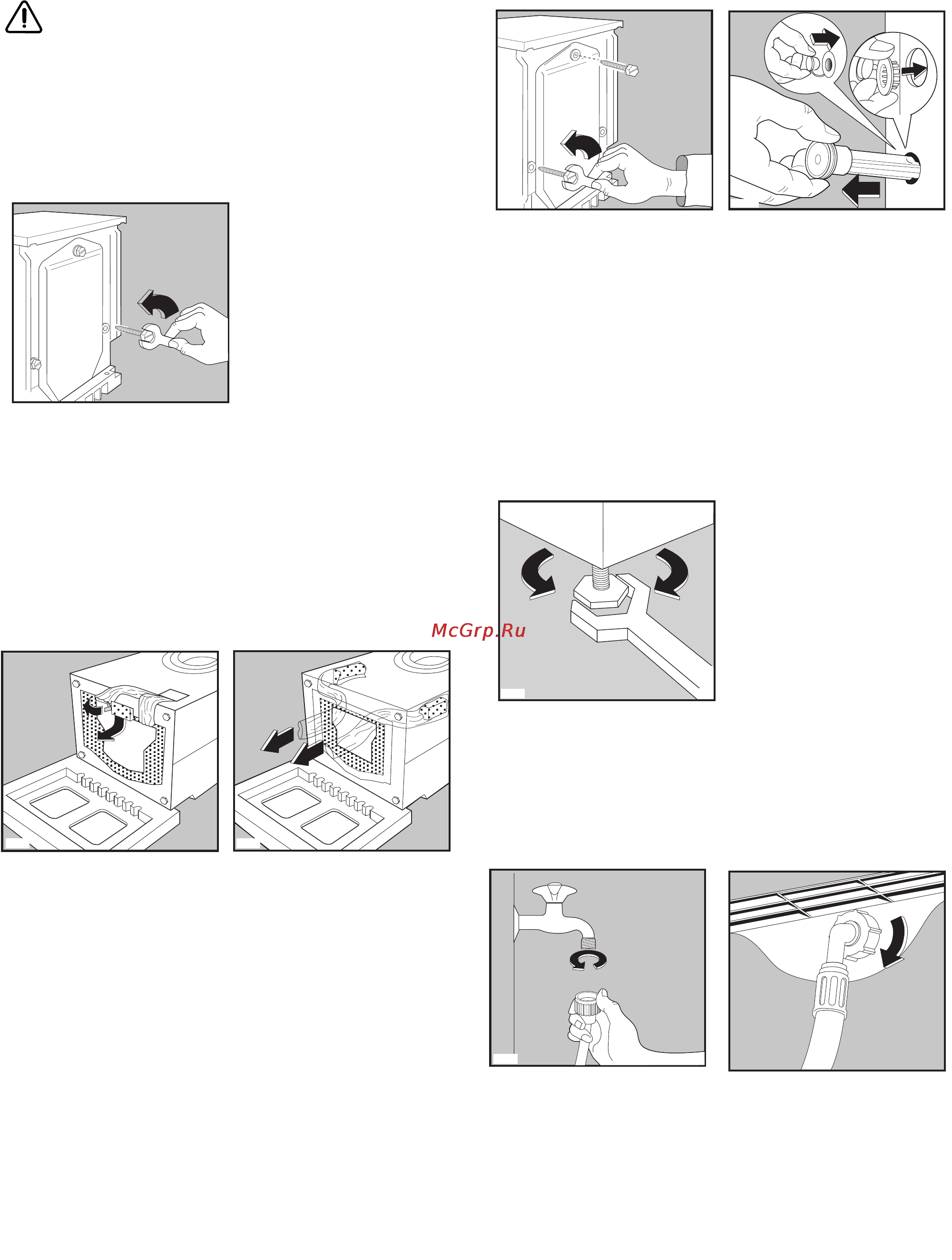 McGrp.Ru