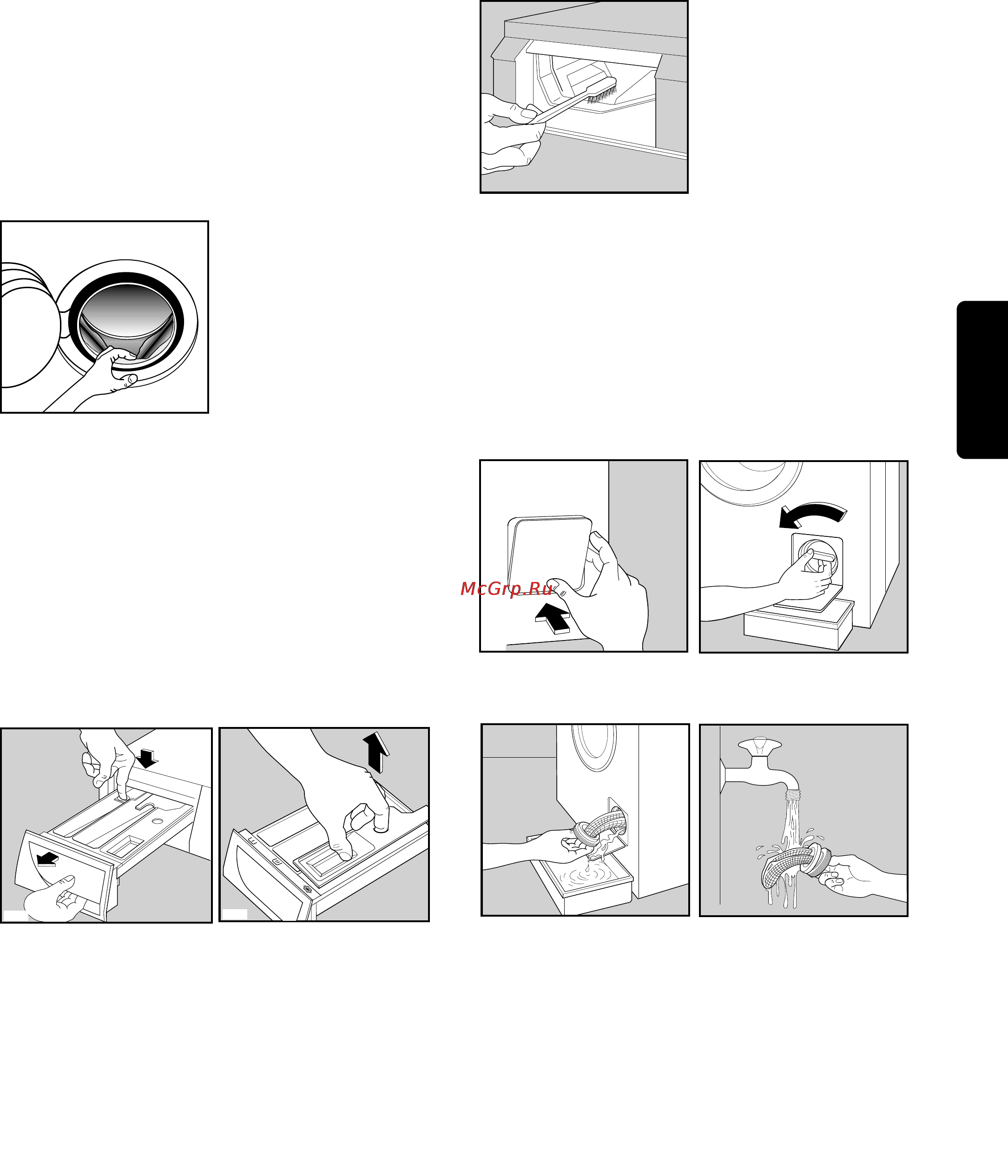 McGrp.Ru