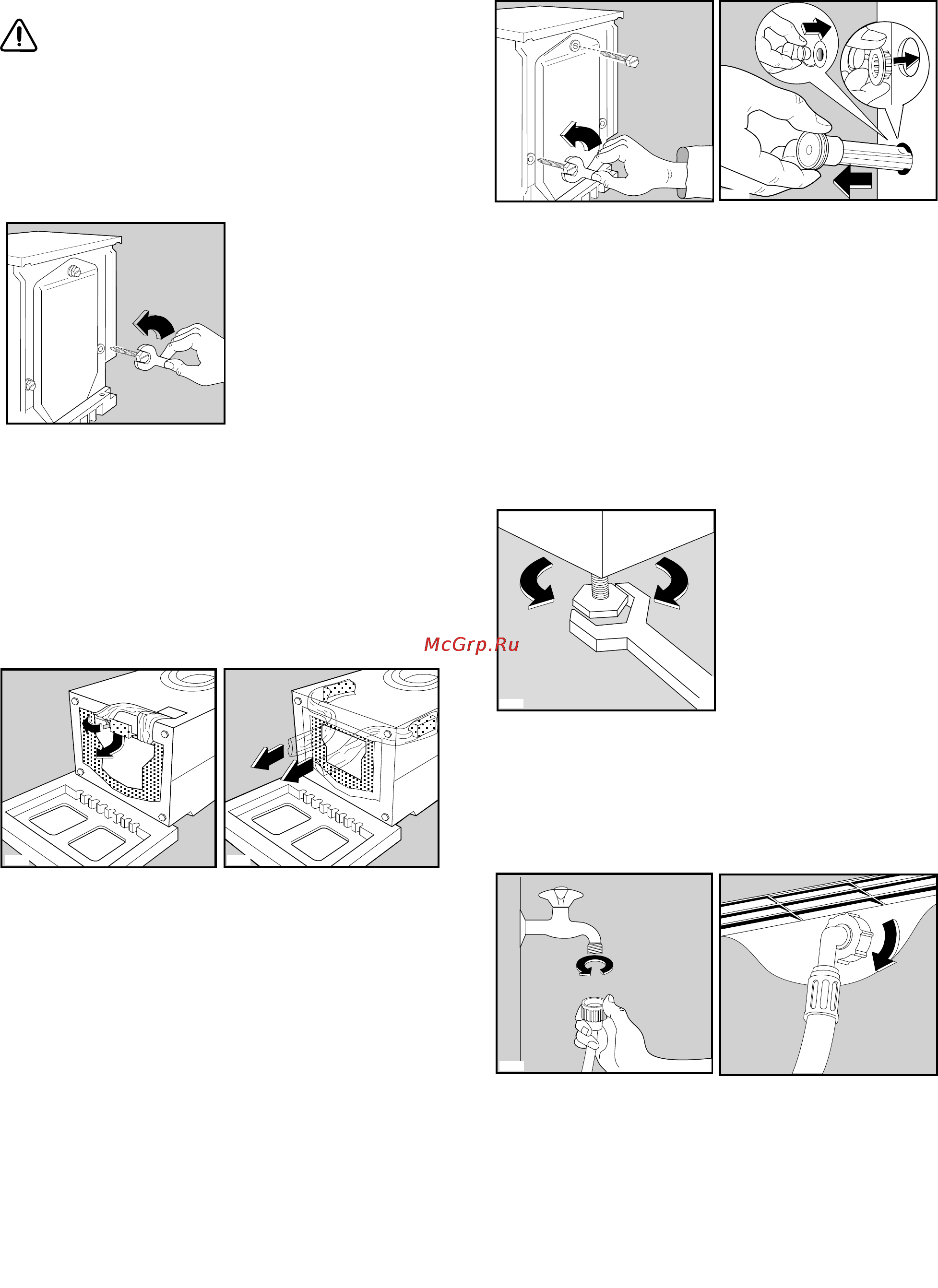 McGrp.Ru