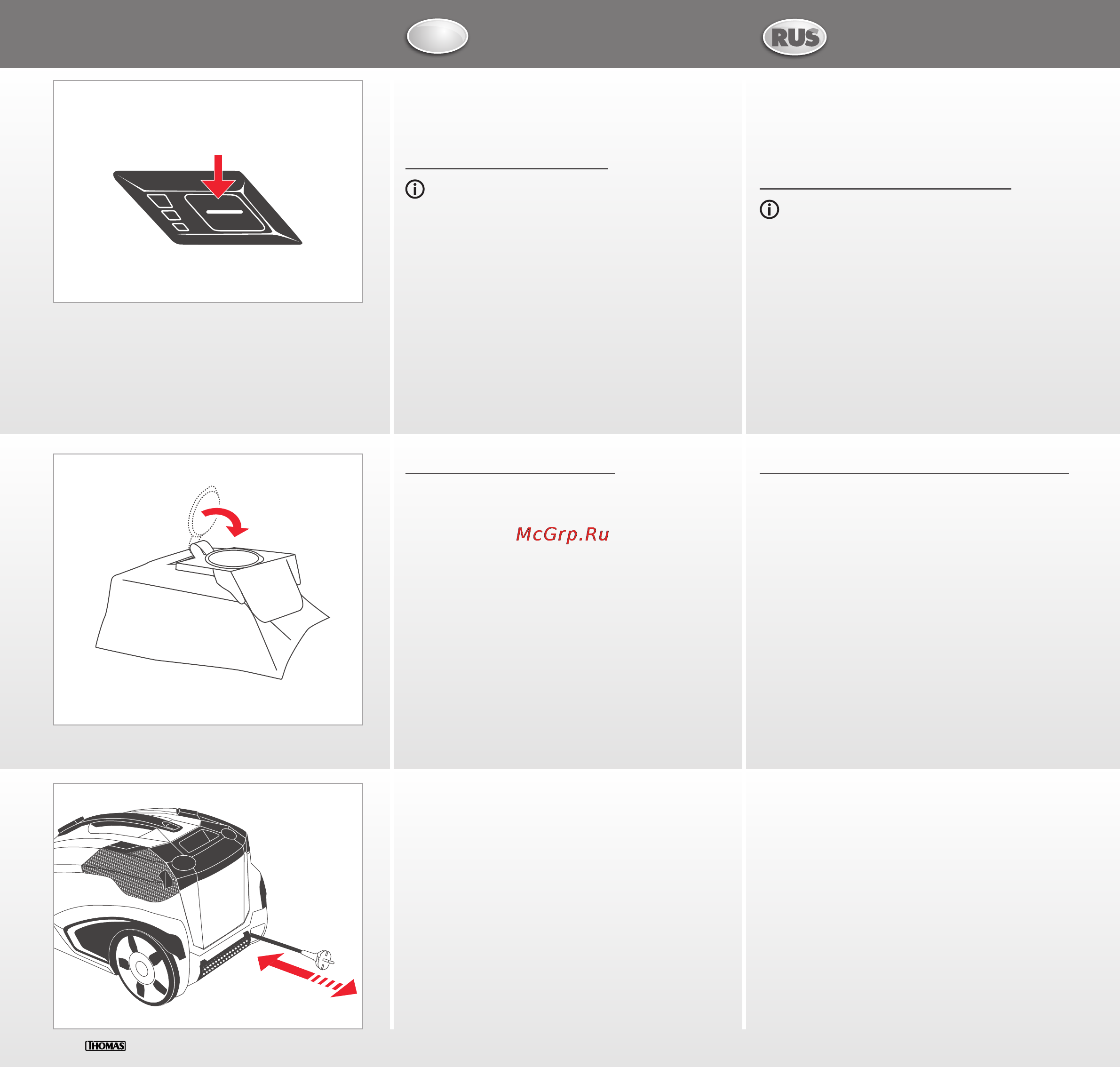 RUS

McGrp.Ru

THOMAS