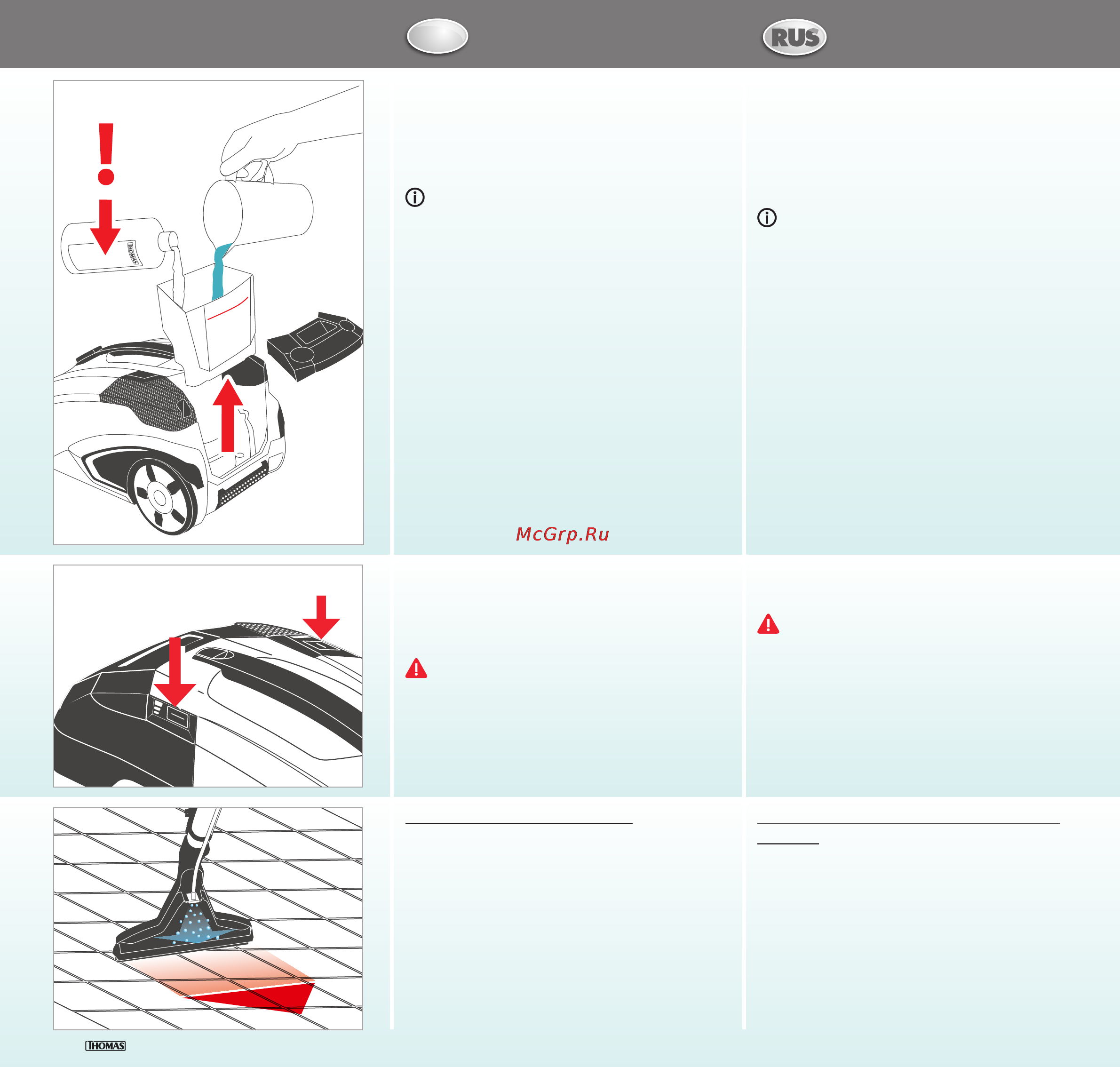 RUS

THOMAS

McGrp.Ru

THOMAS