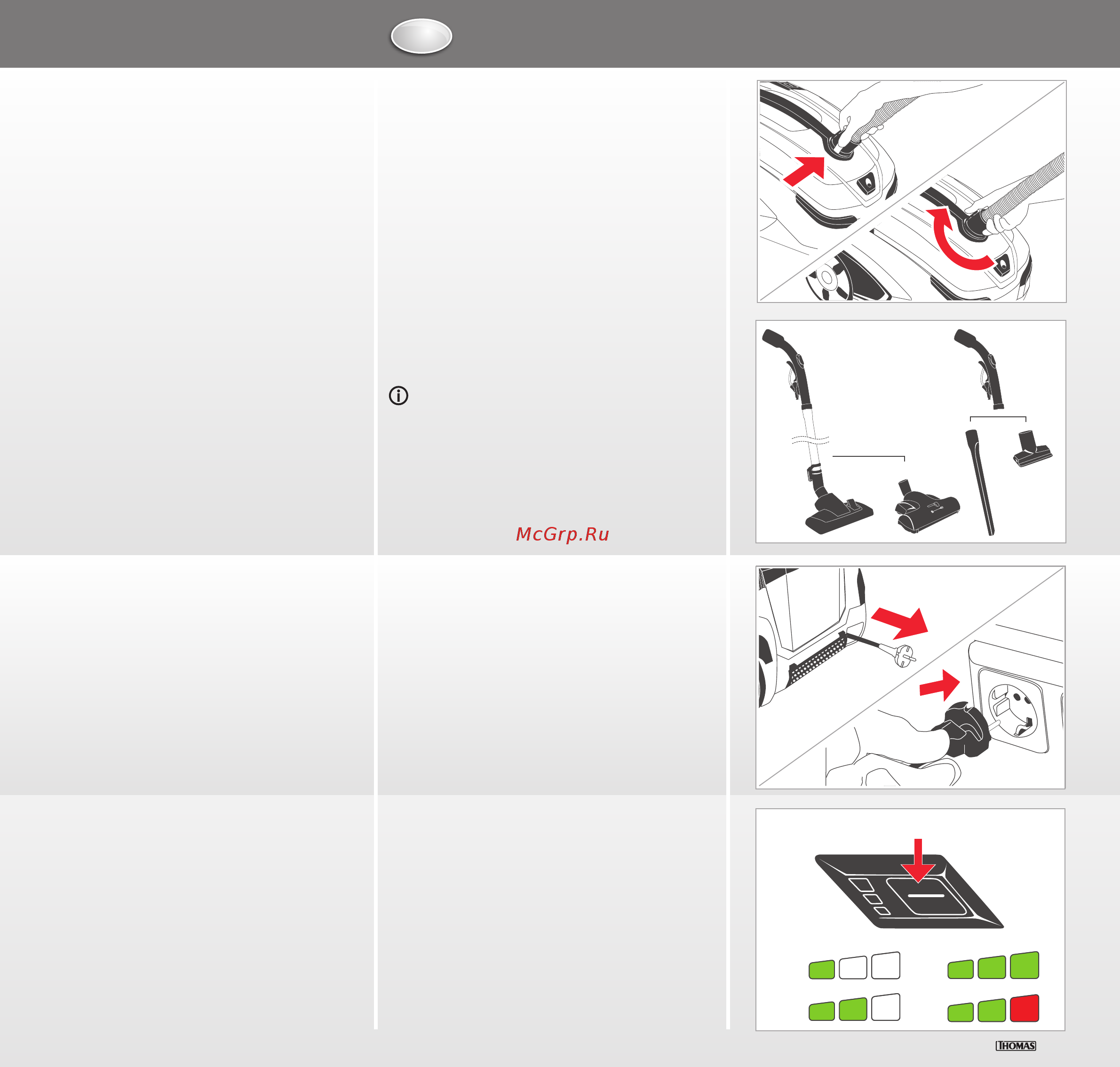 McGrp.Ru

THOMAS