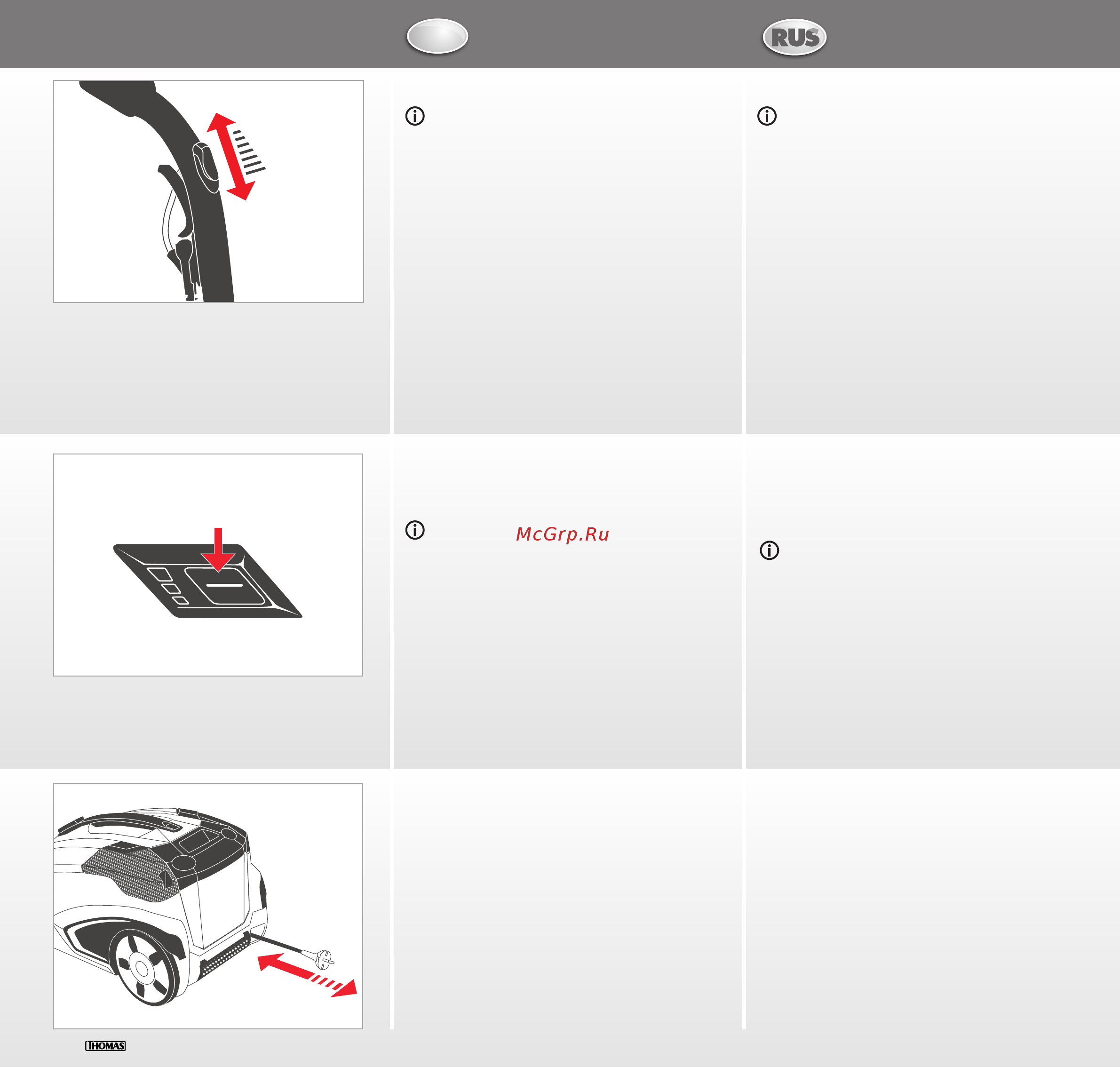 RUS

McGrp.Ru

THOMAS