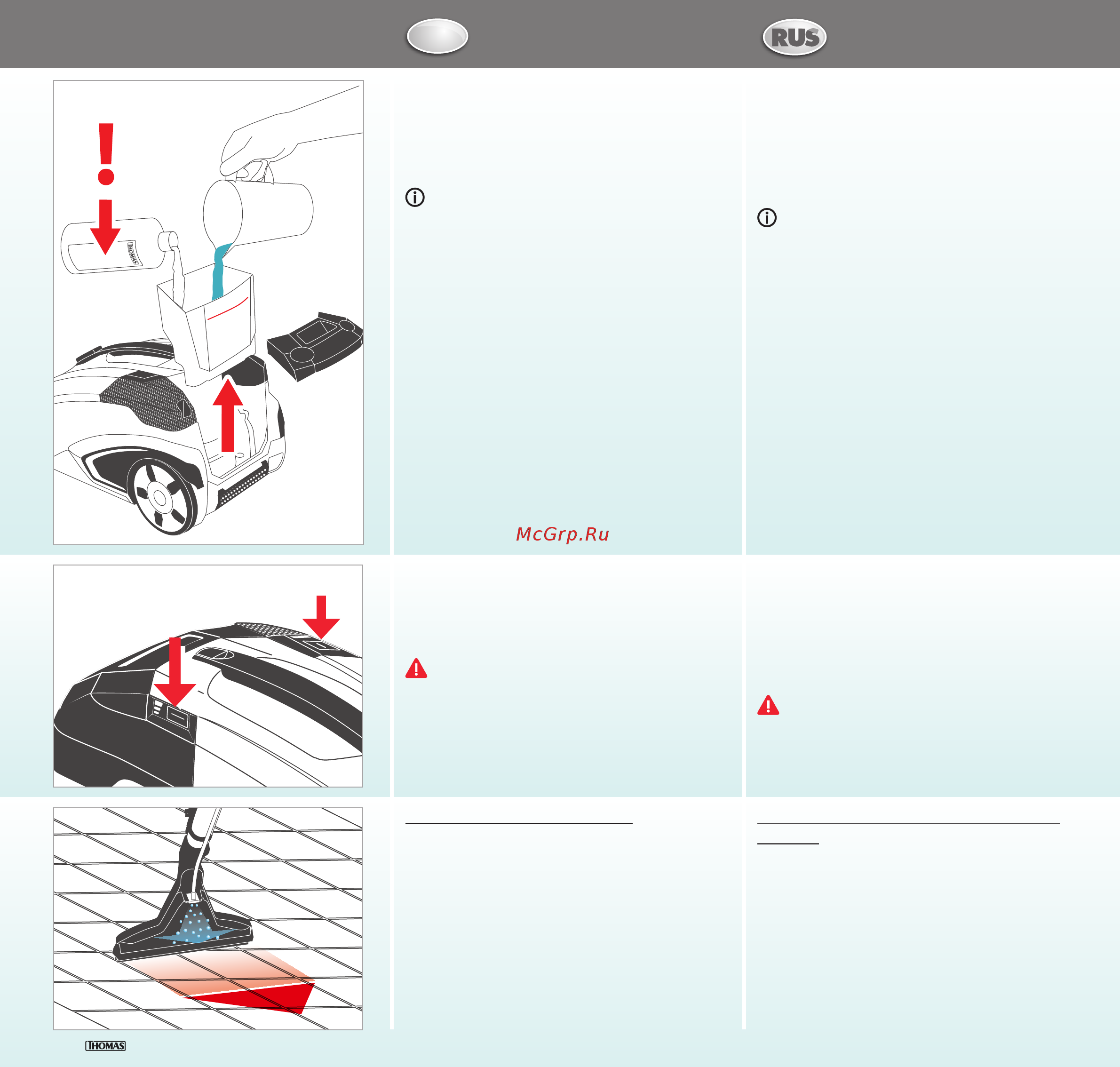 RUS

THOMAS

McGrp.Ru

THOMAS