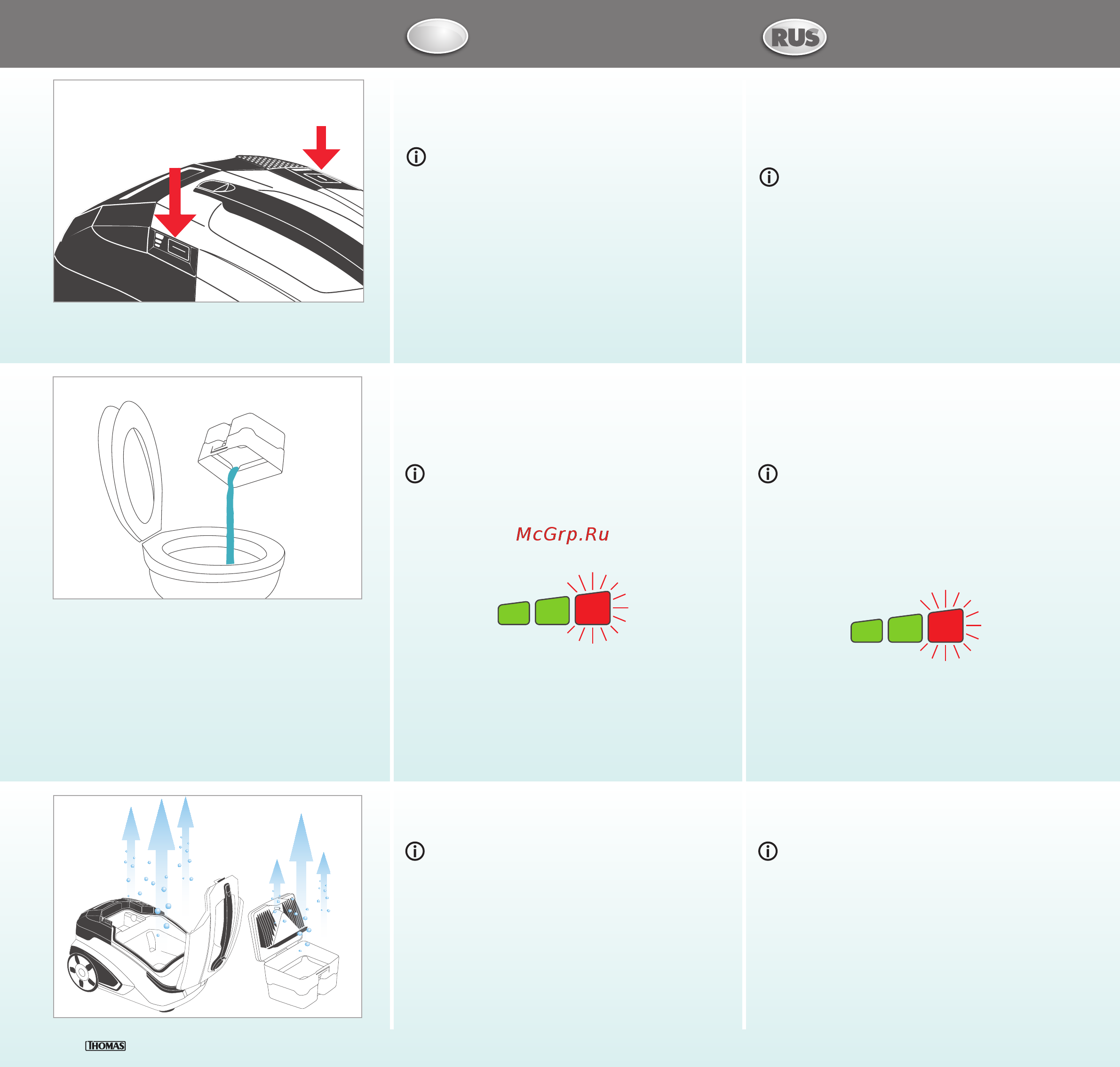 RUS

McGrp.Ru

THOMAS