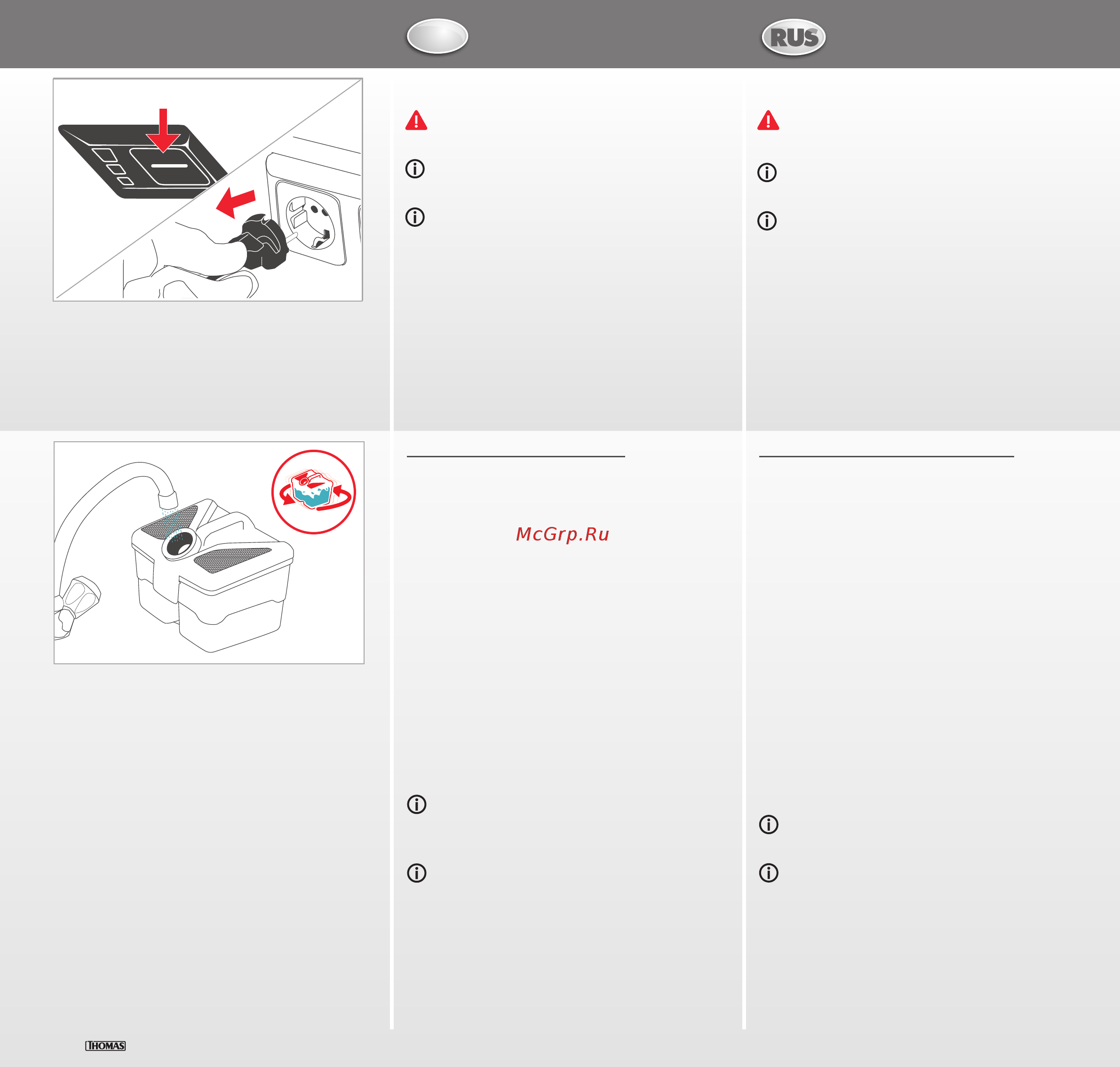 RUS

McGrp.Ru

THOMAS