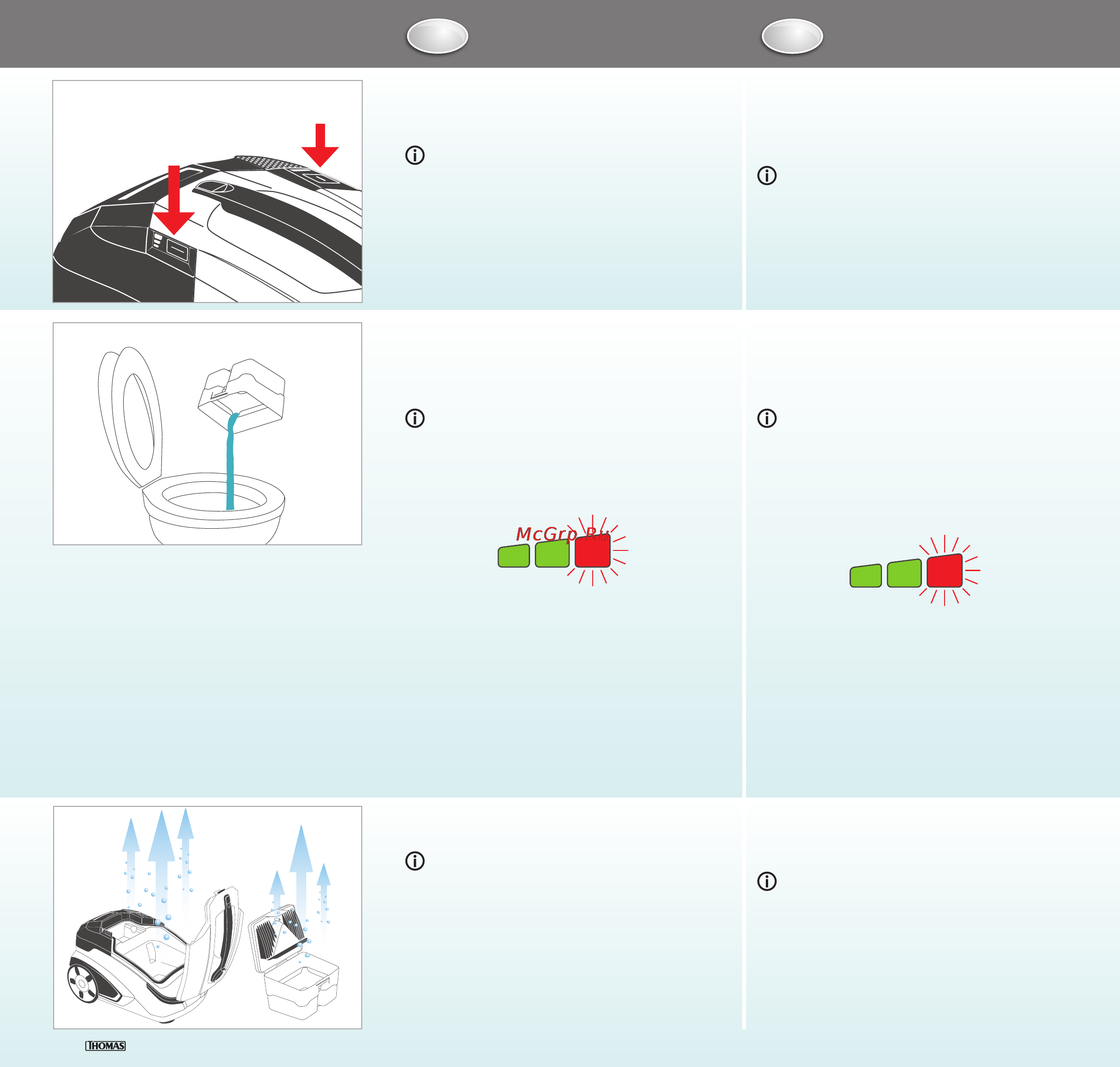 McGrp.Ru

THOMAS