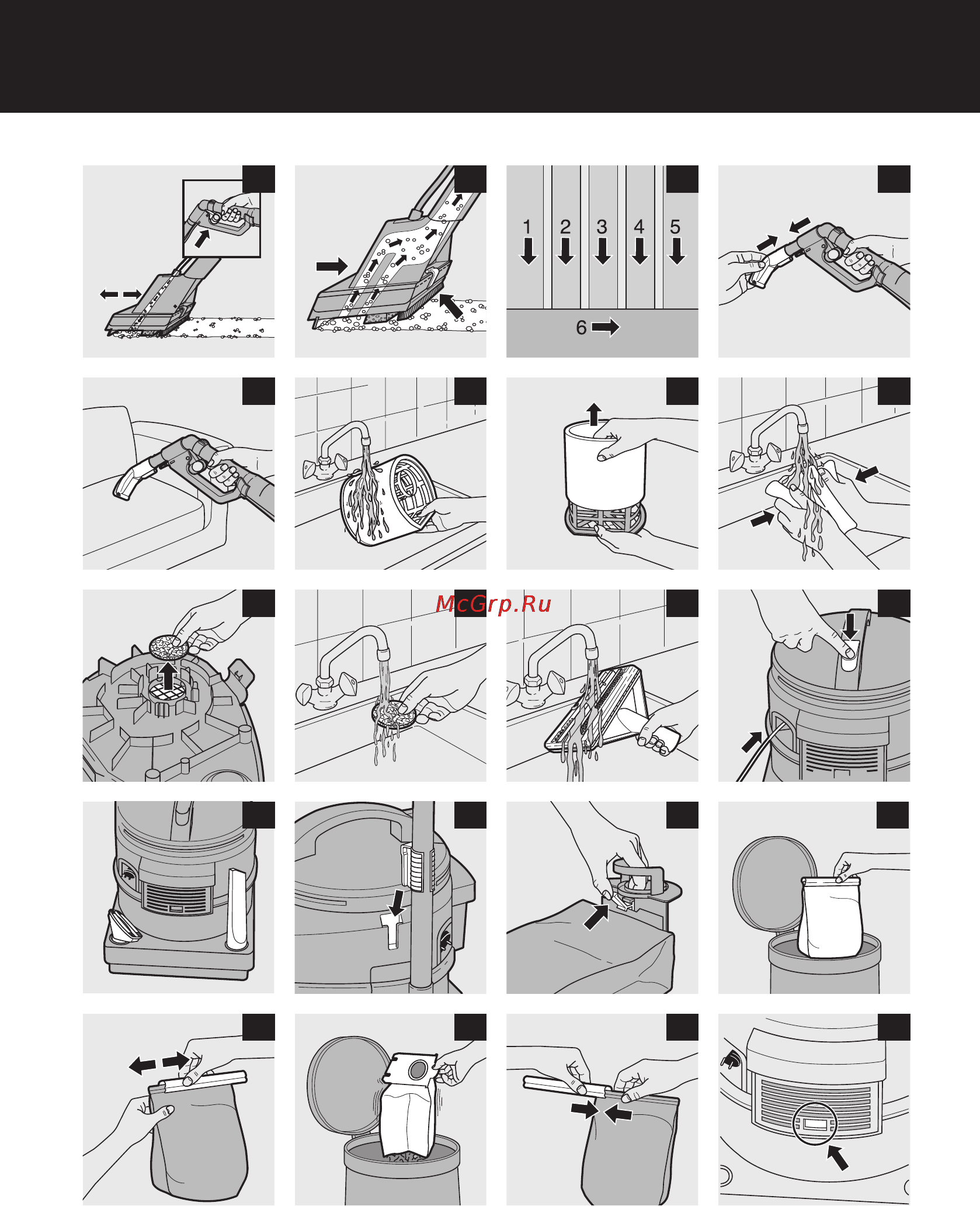 1 2 3 4 5

6

McGrp.Ru