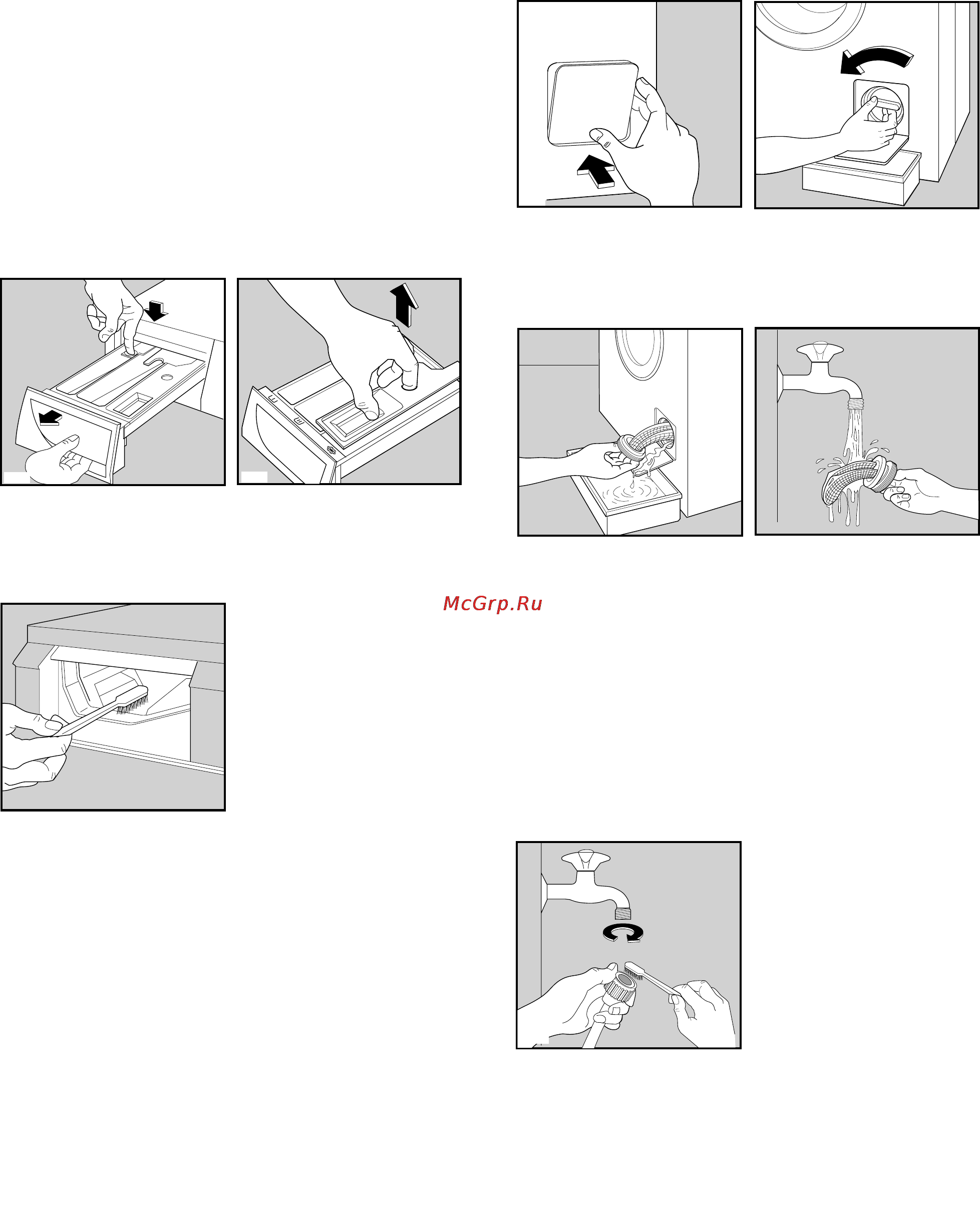 McGrp.Ru