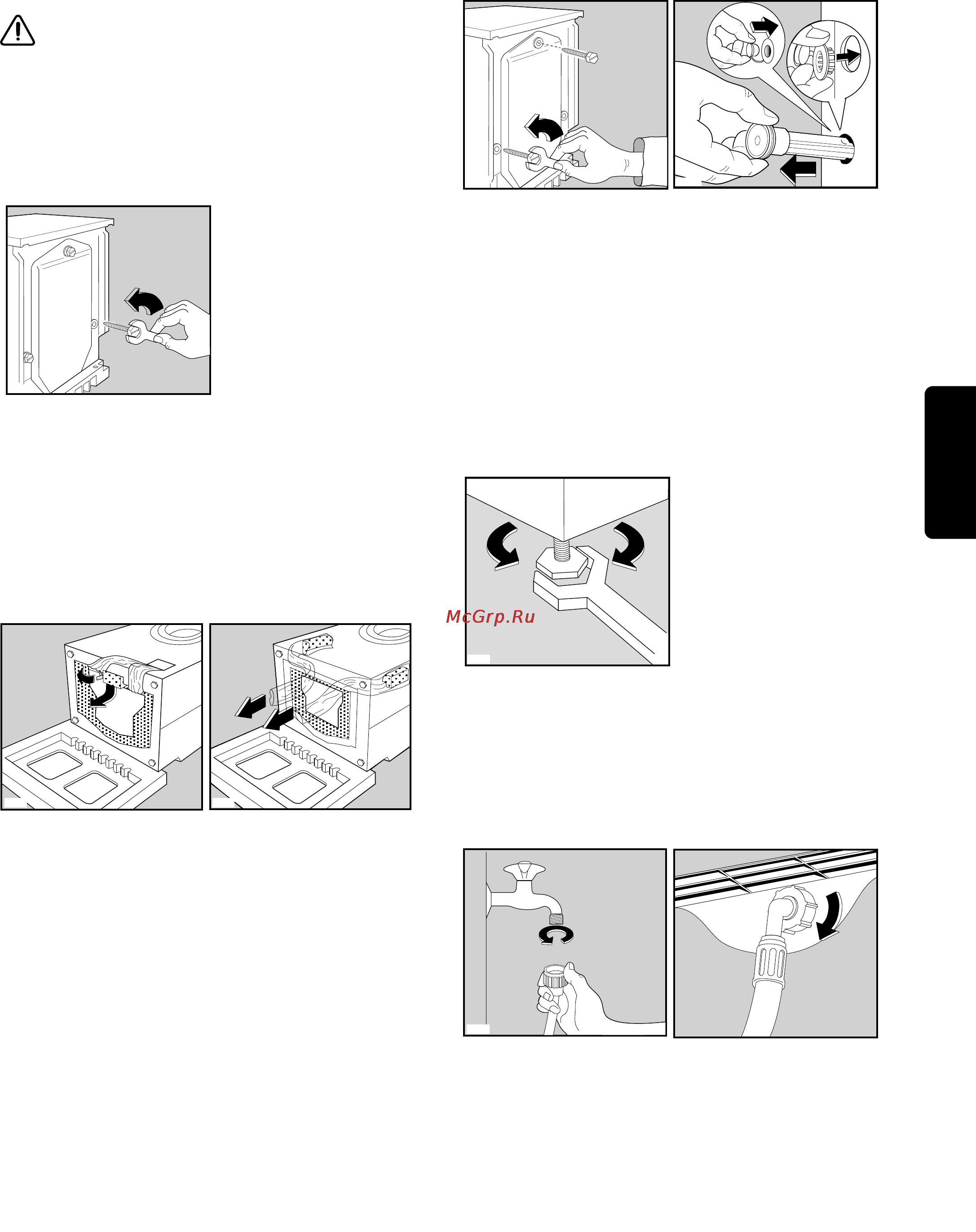 McGrp.Ru