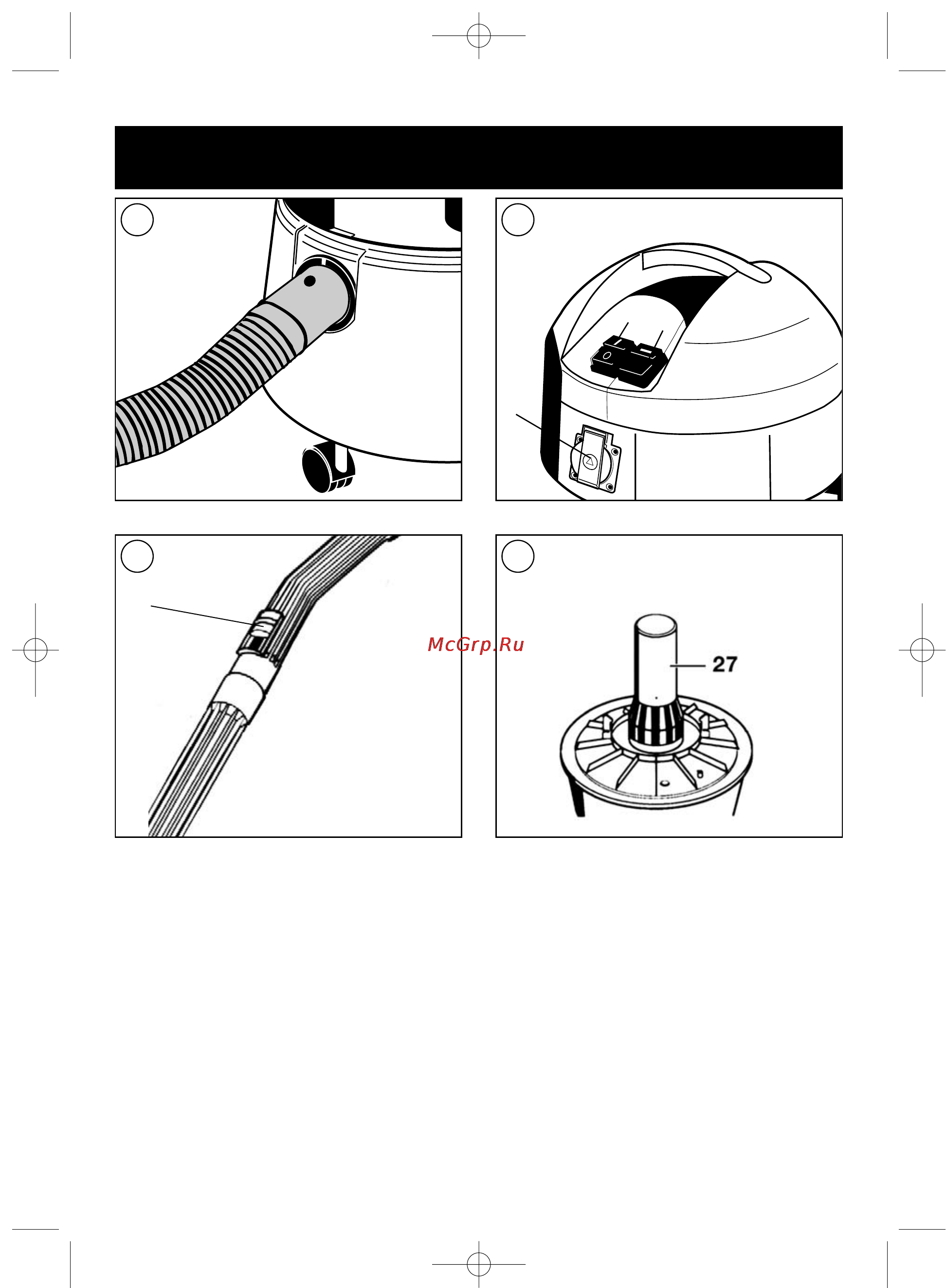 McGrp.Ru

27