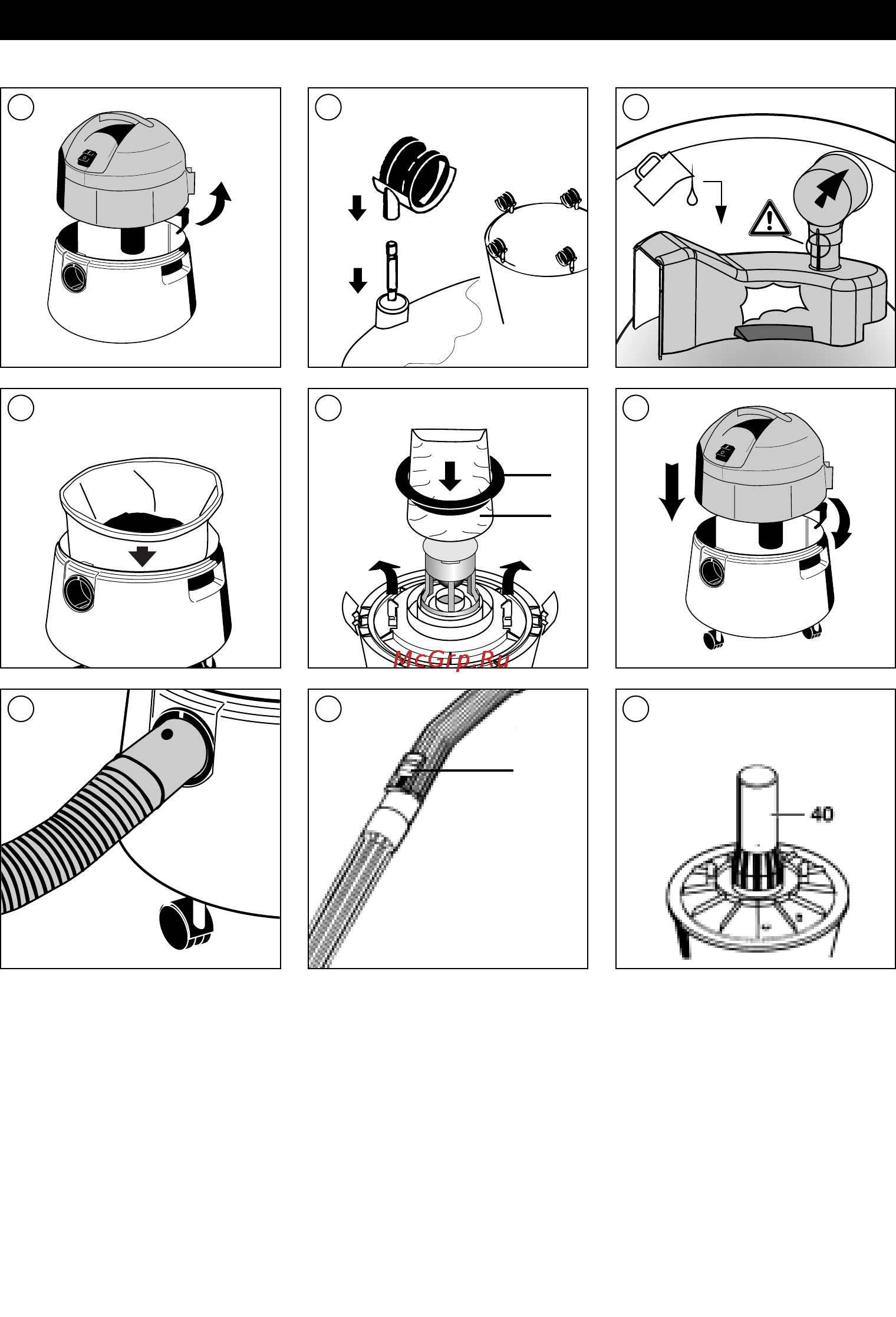 McGrp.Ru

40