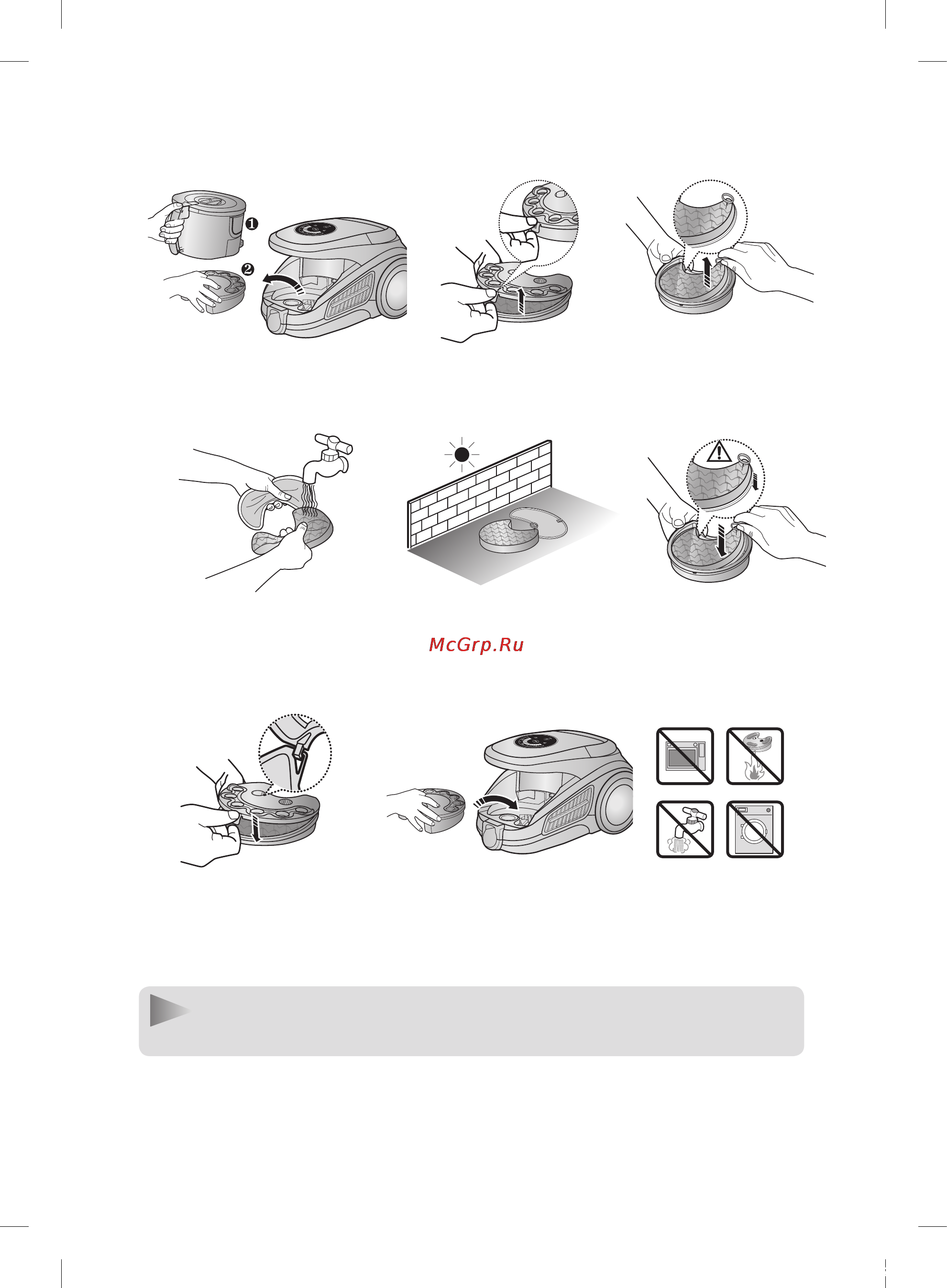 ❶

❷

McGrp.Ru