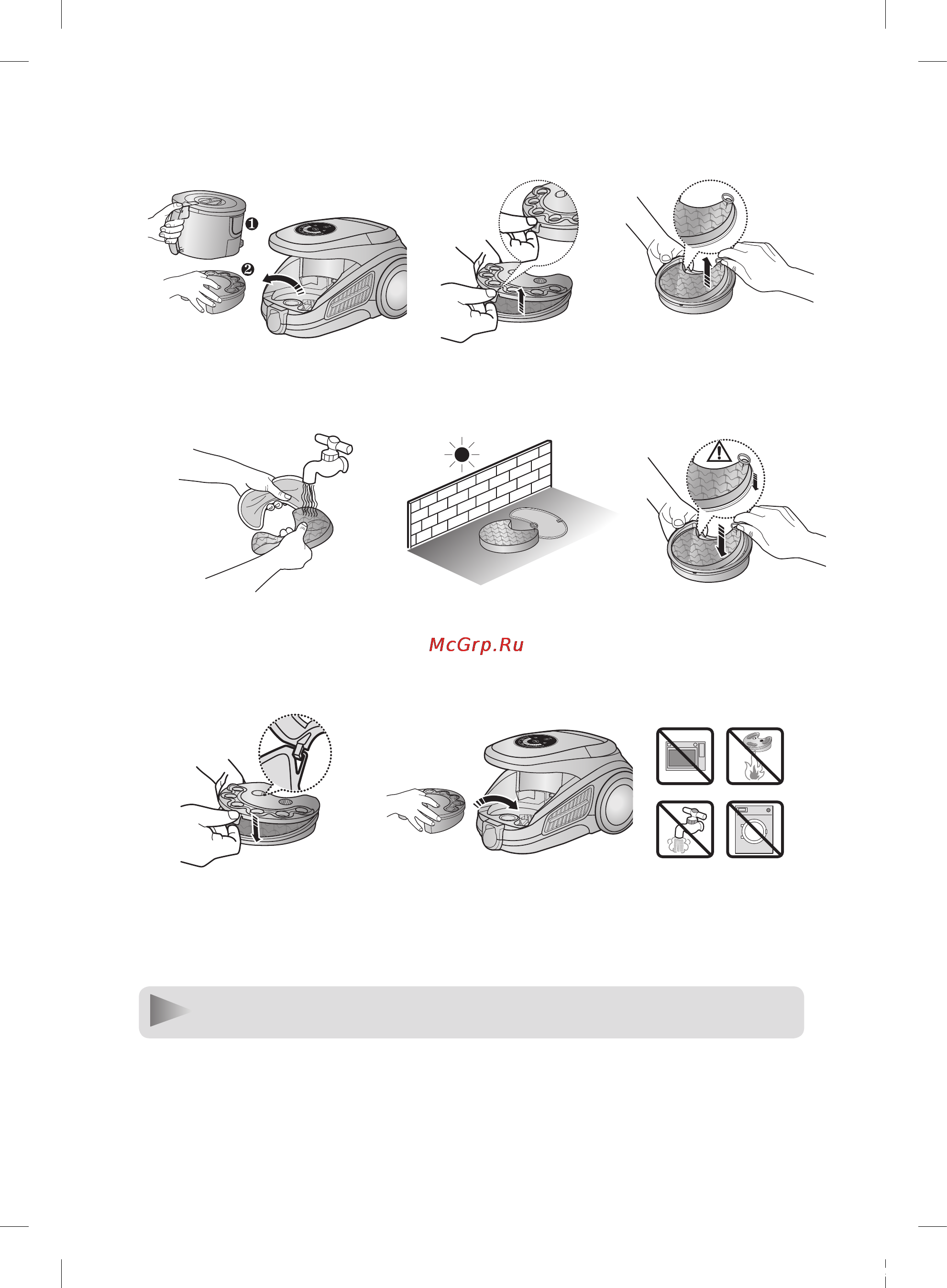 ❶

❷

McGrp.Ru