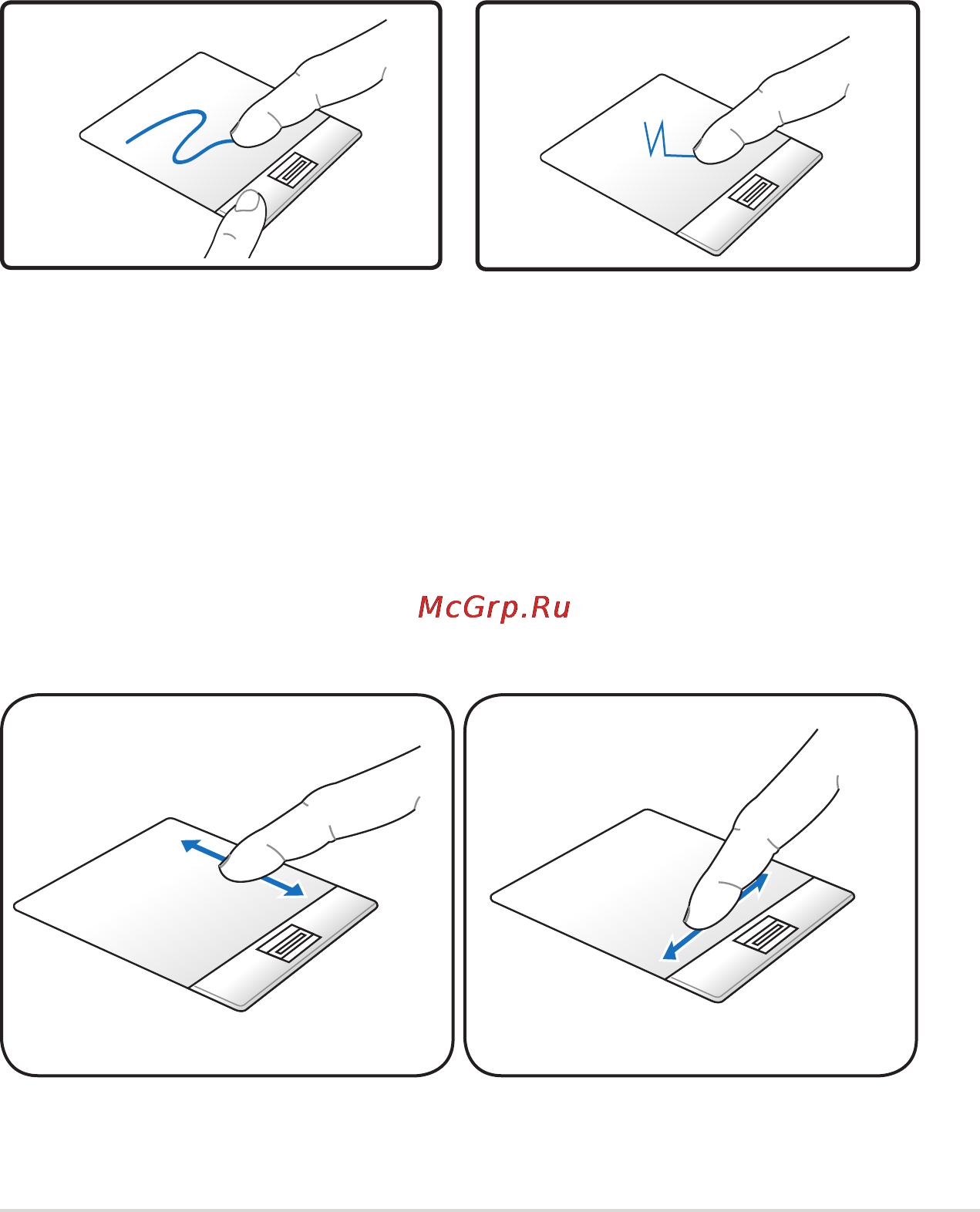 McGrp.Ru