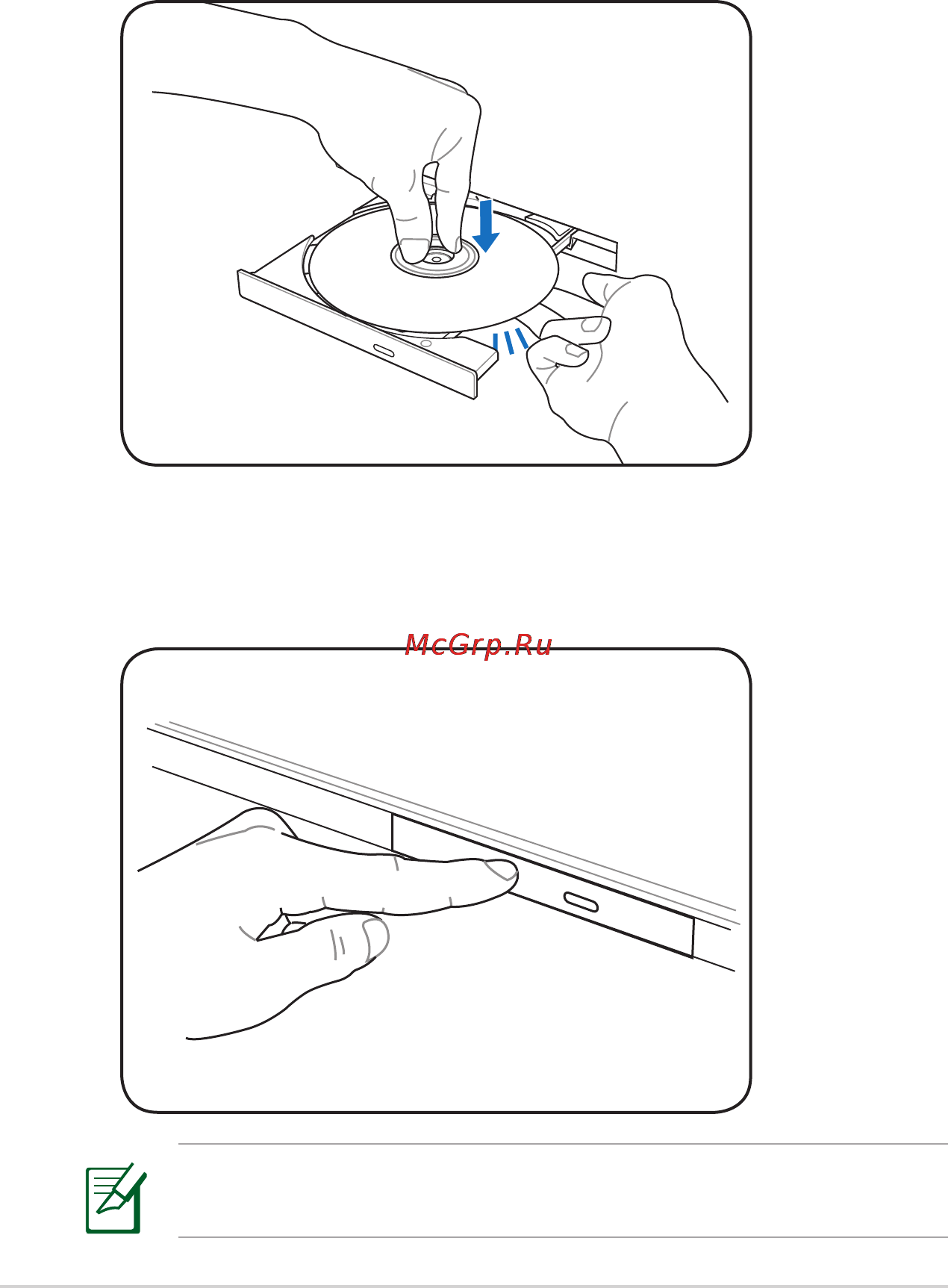 McGrp.Ru