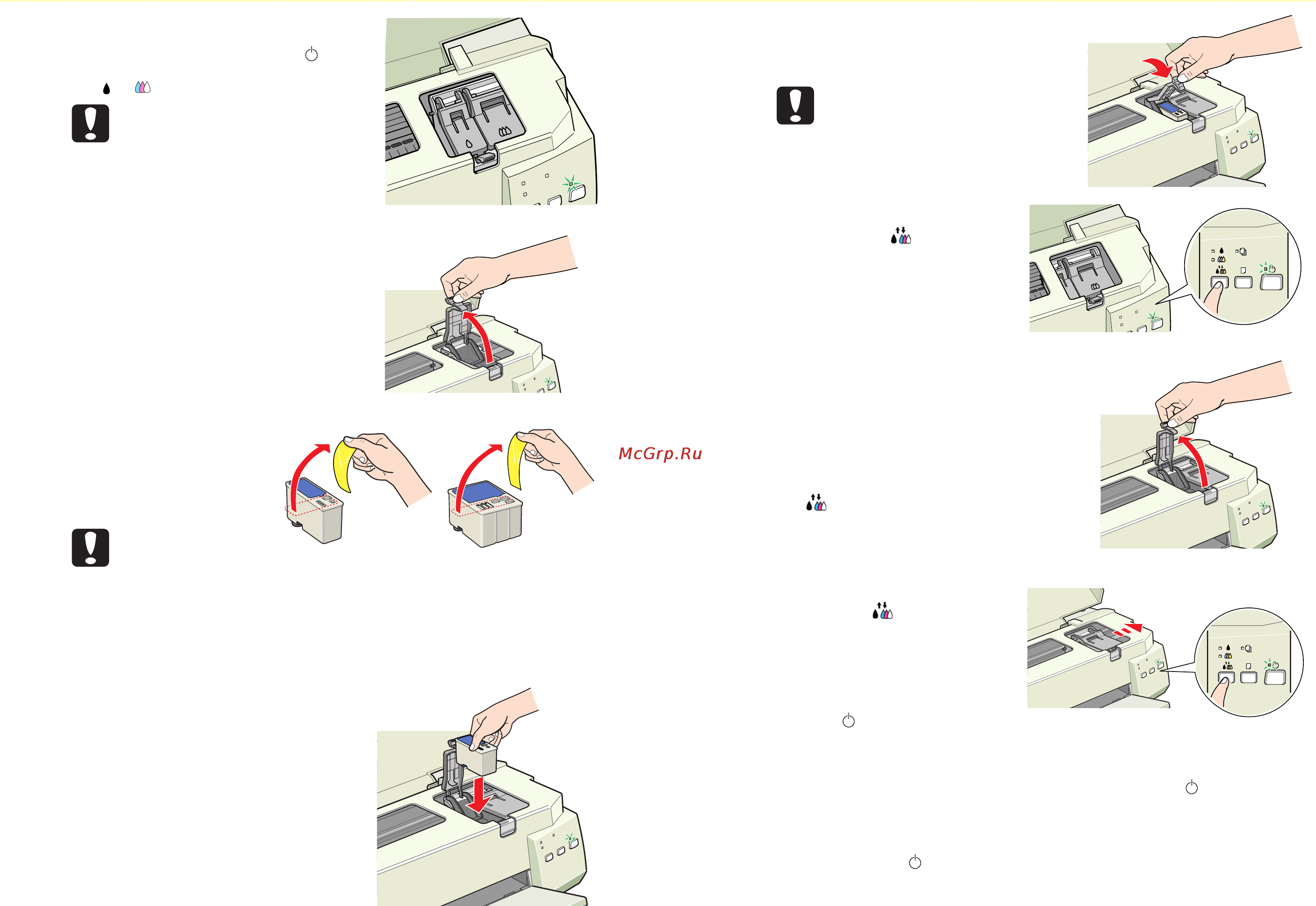 McGrp.Ru