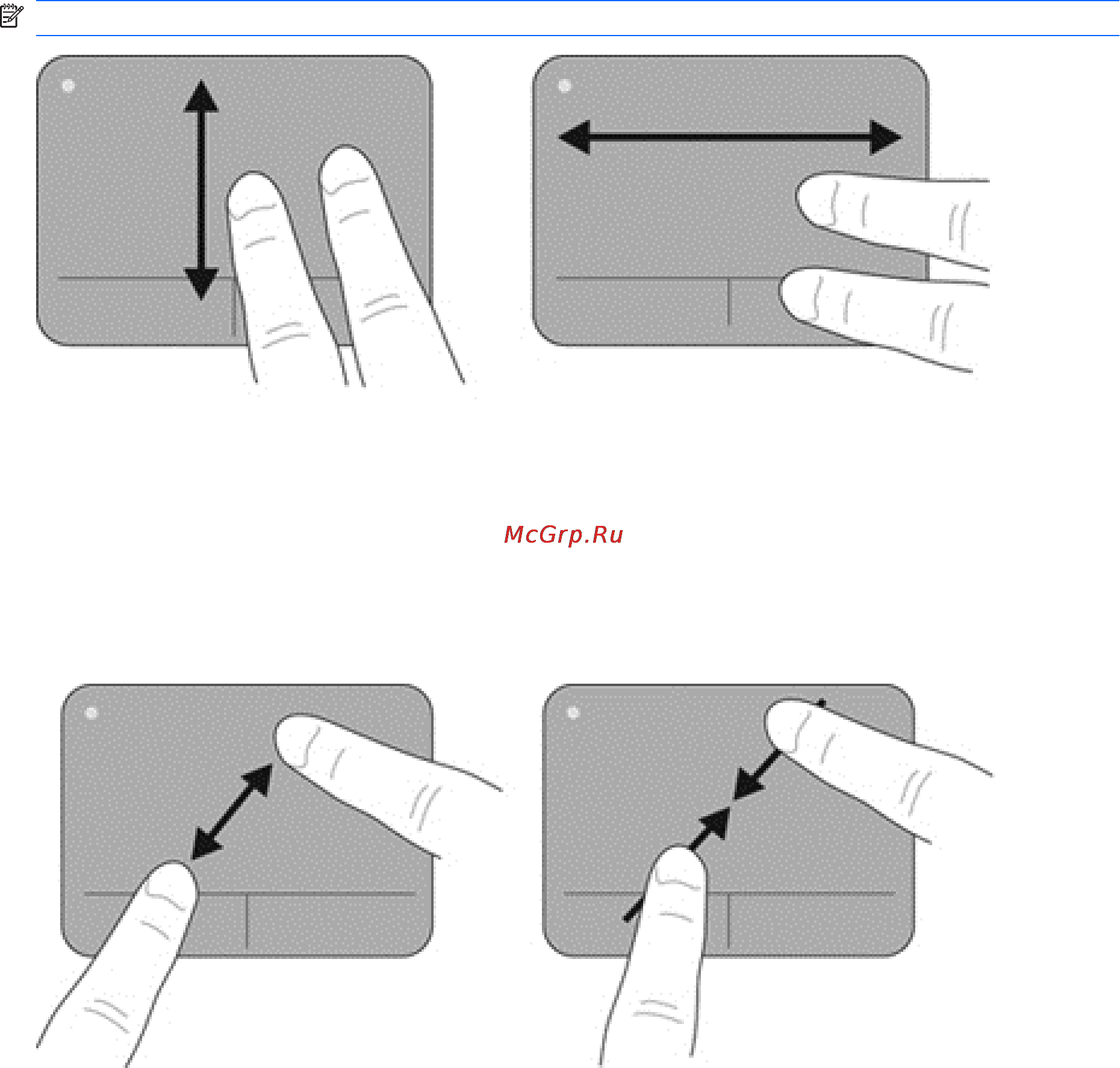 McGrp.Ru