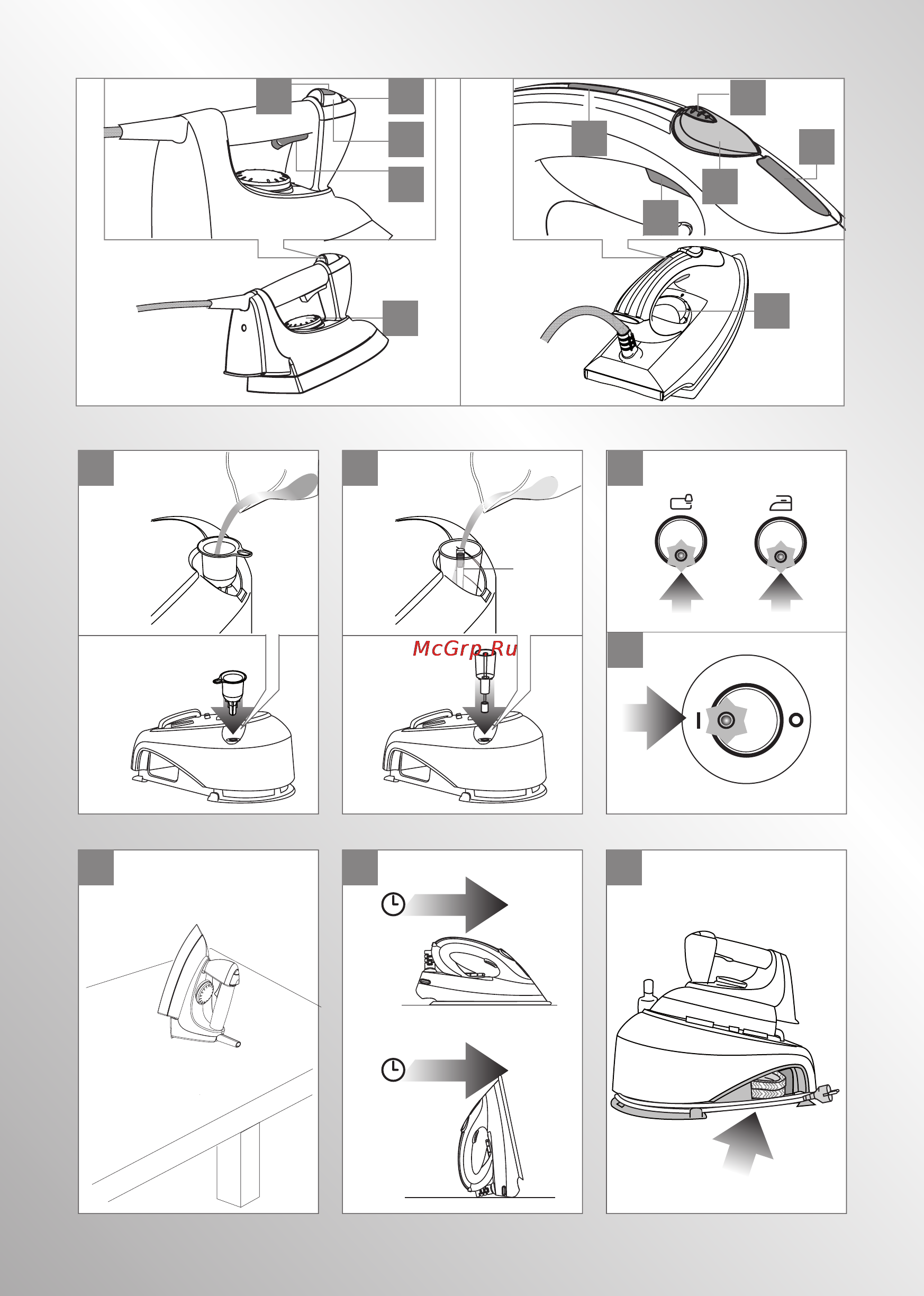 McGrp.Ru

I

O