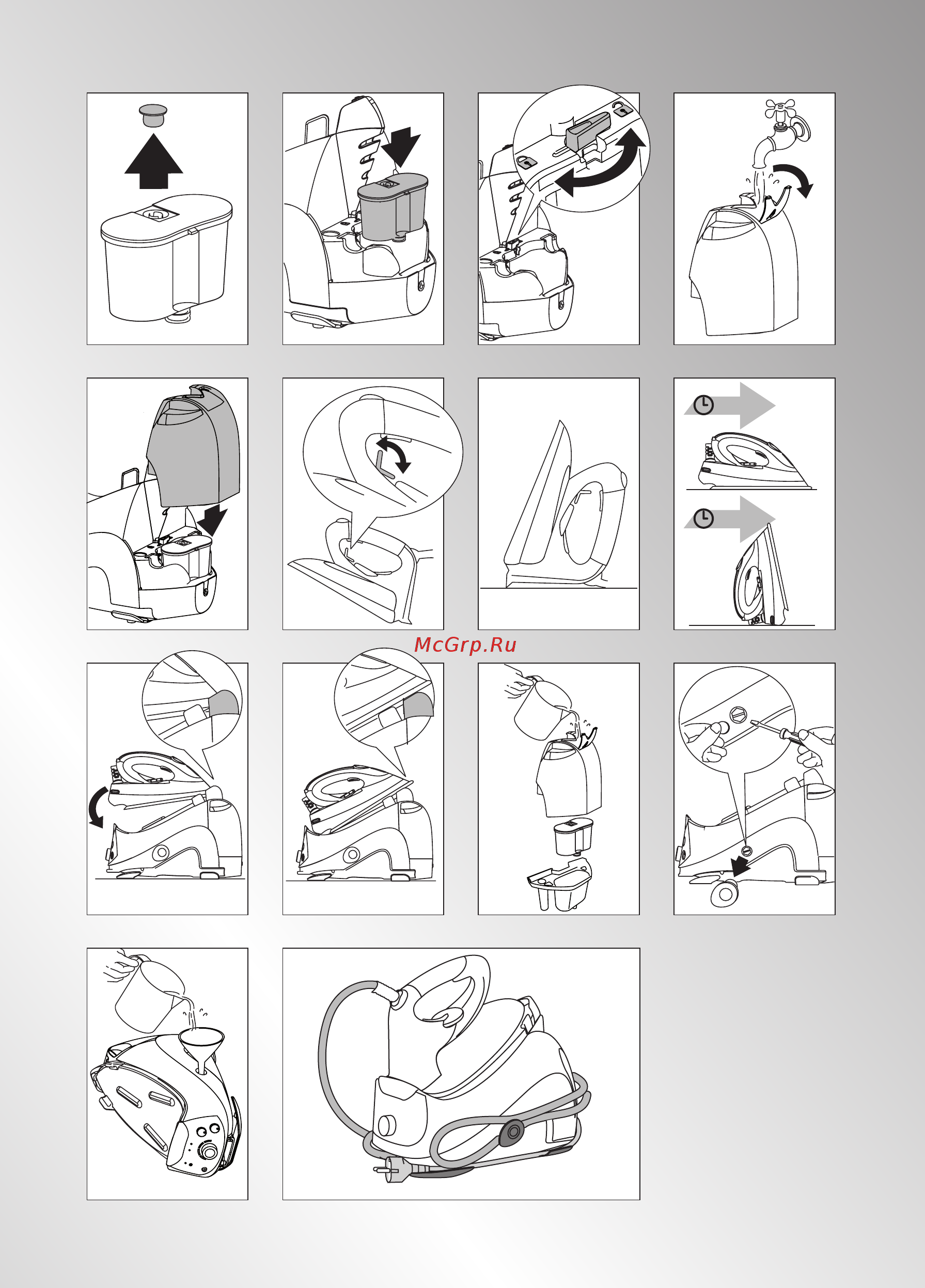 McGrp.Ru