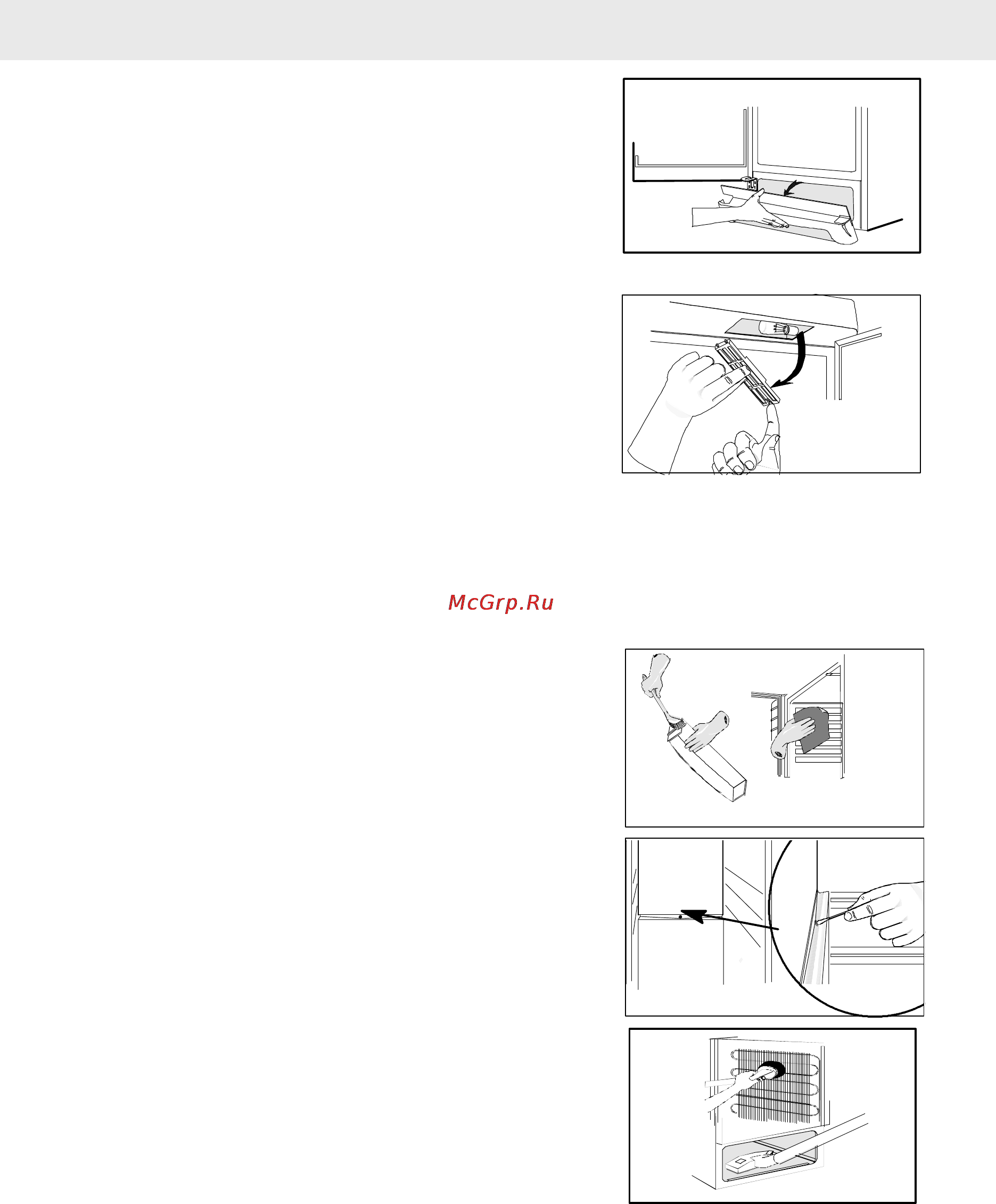 McGrp.Ru